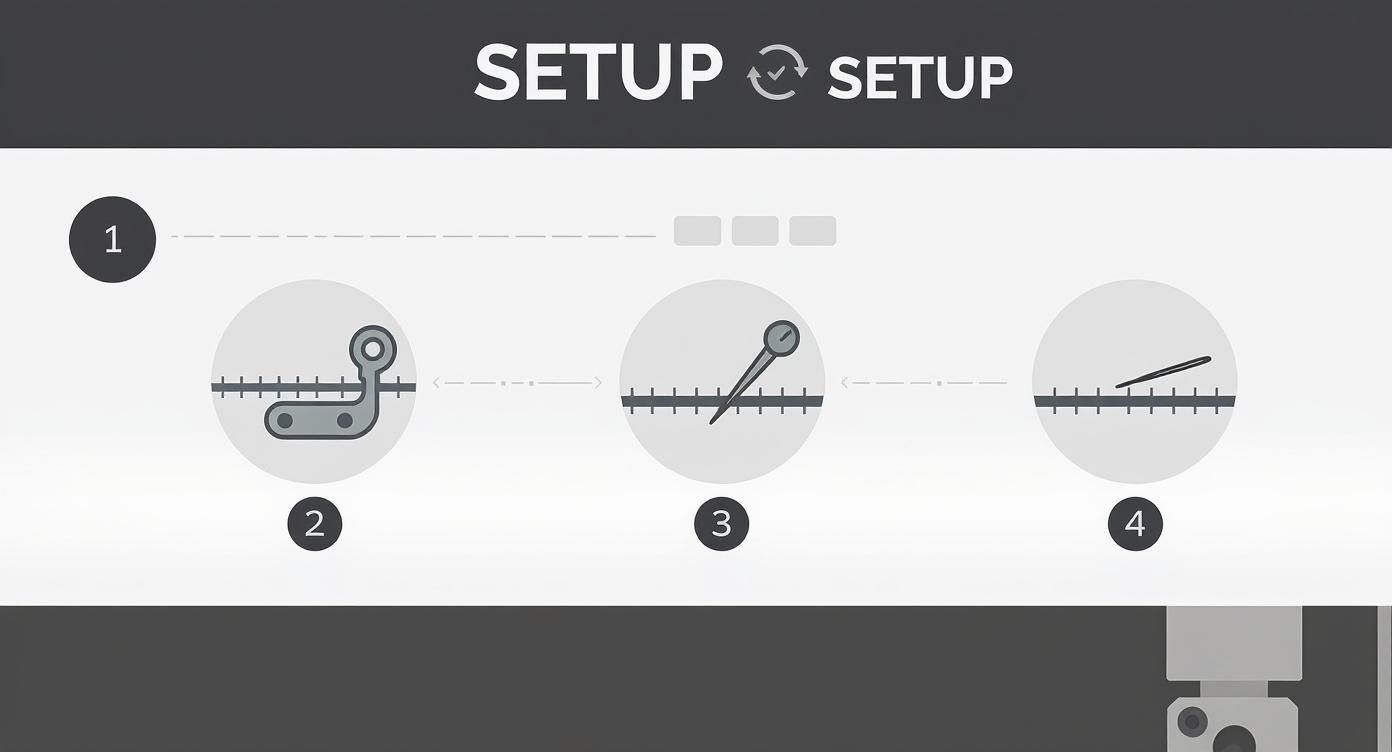 SETUP SETUP

1

2

3

4