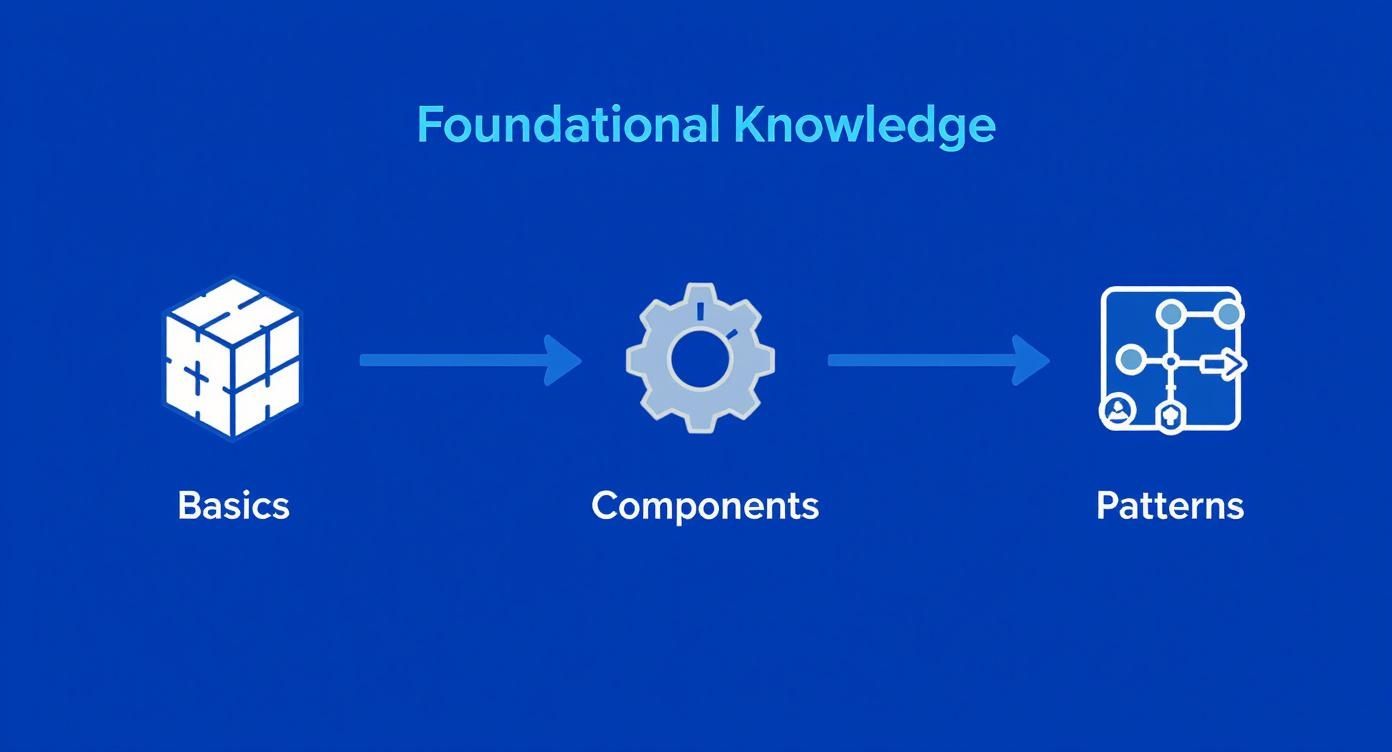 Foundational Knowledge

Basics

Components

Patterns