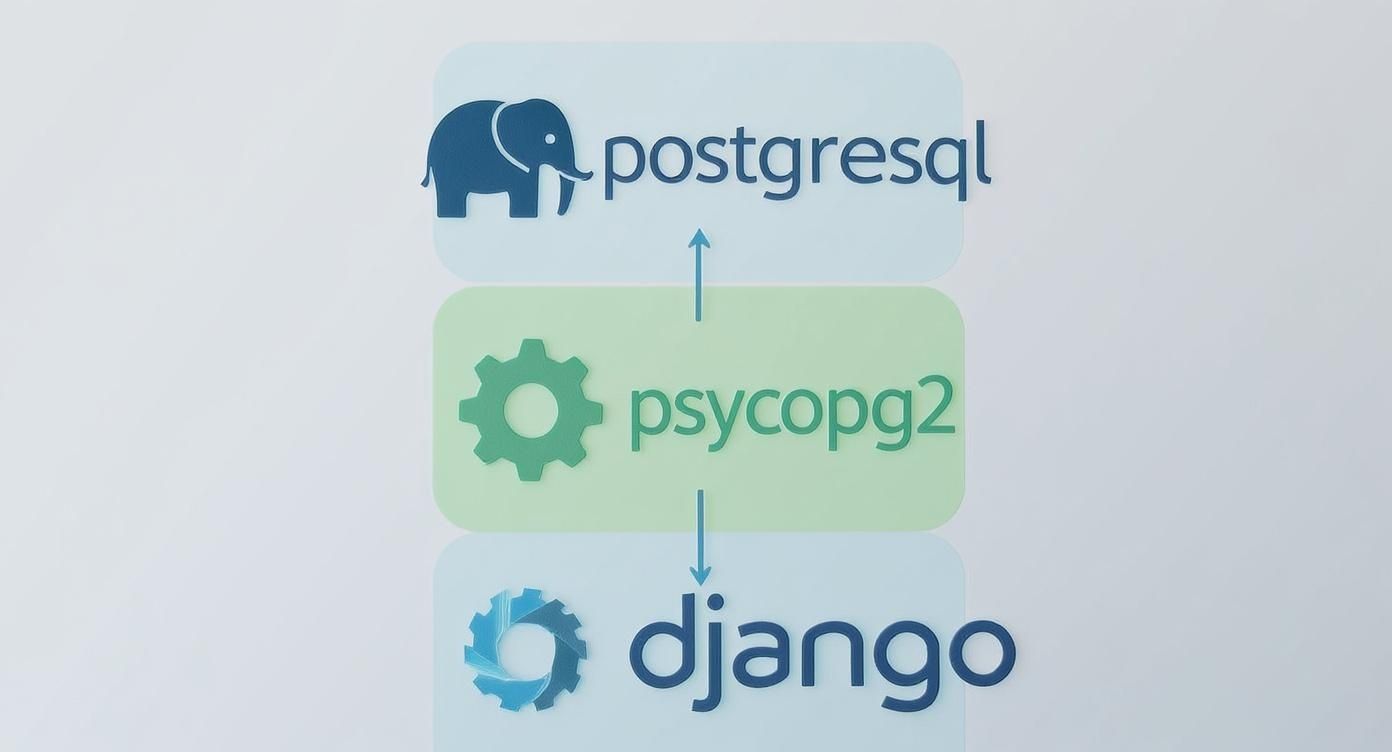 postgresql

psycopg2

django