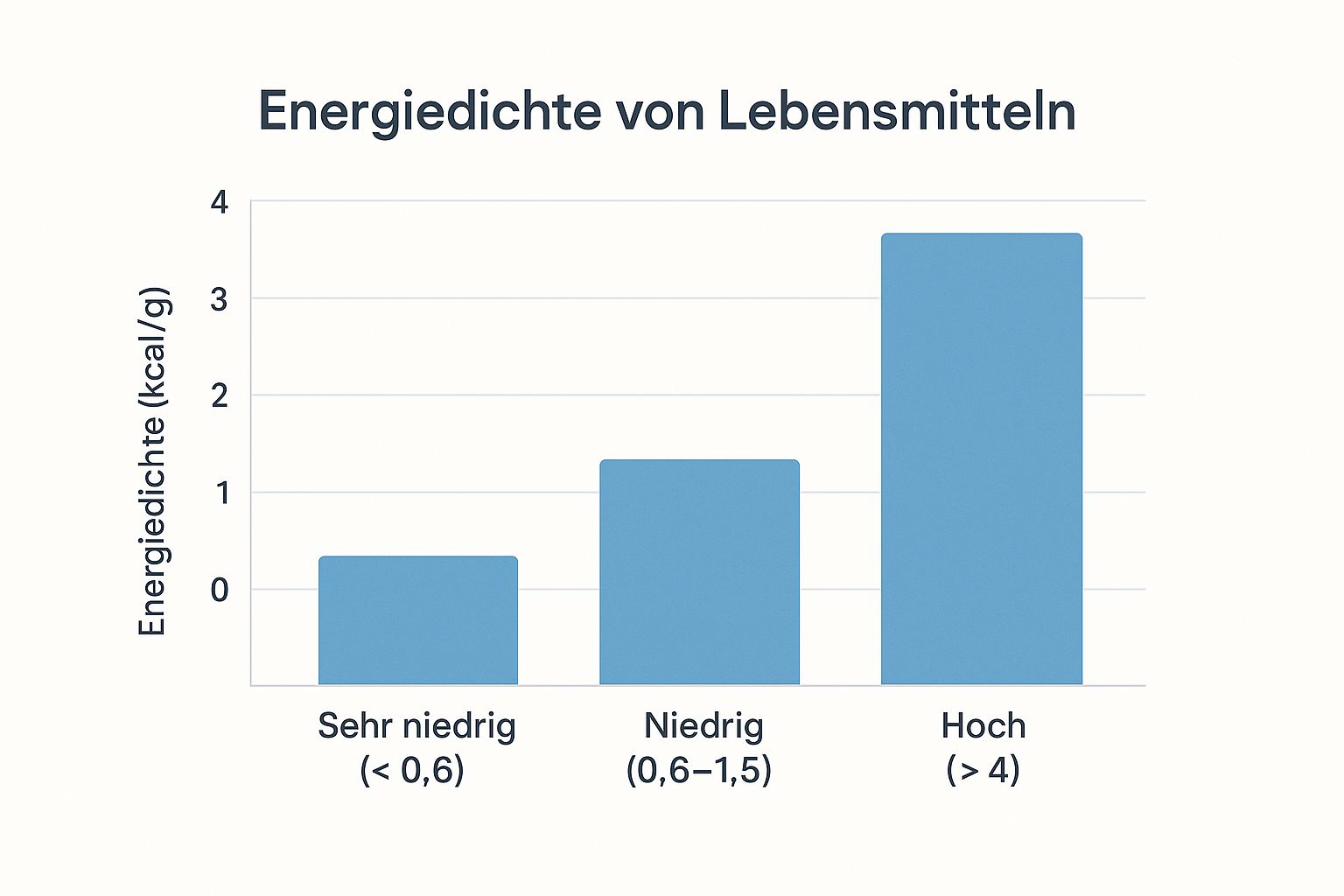 Energiedichte von Lebensmitteln

Energiedichte (kcal/g)

4
3
2
1
0

Sehr niedrig (< 0,6)
Niedrig (0,6–1,5)
Hoch (> 4)