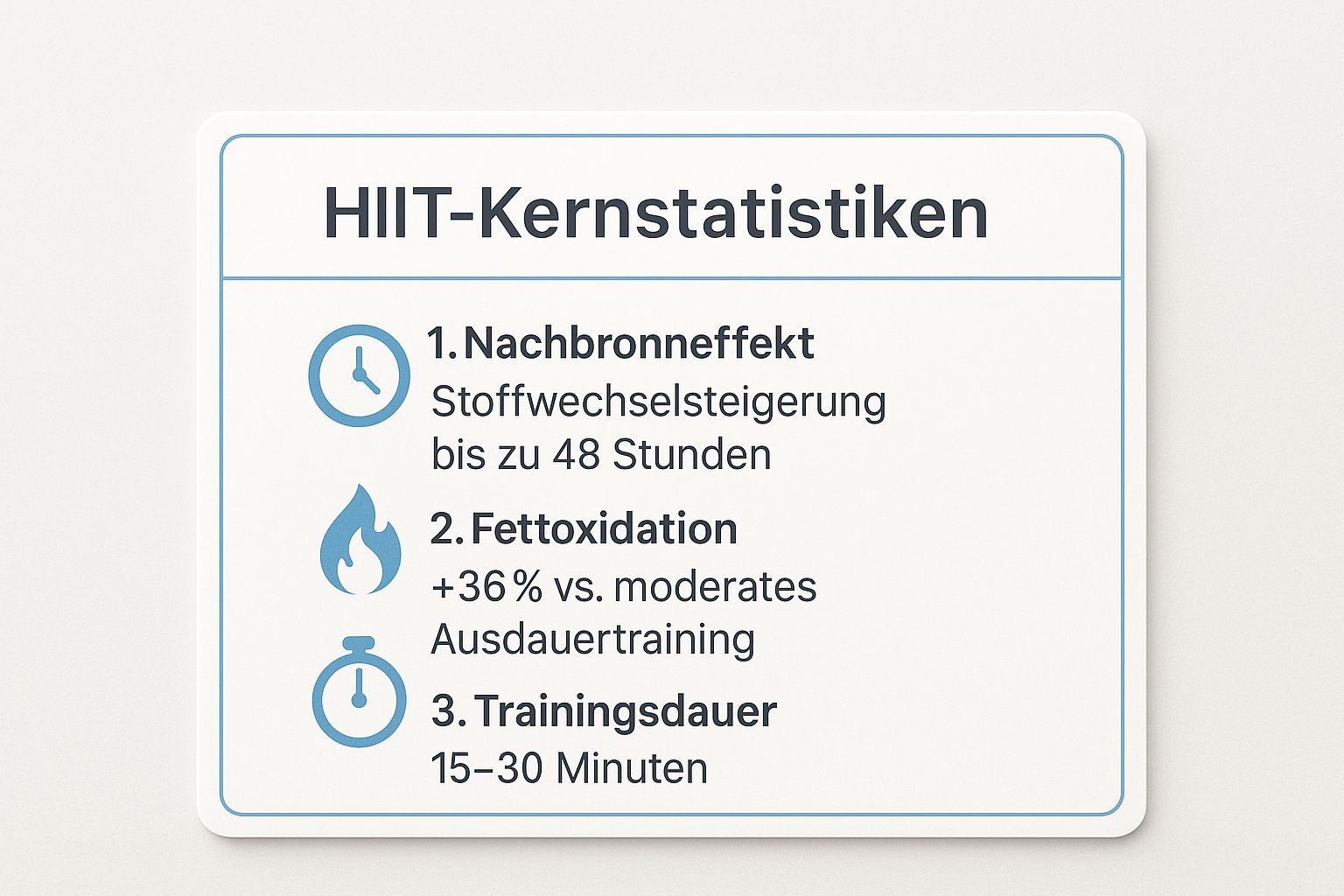 HIIT-Kernstatistiken

1. Nachbronneffekt
Stoffwechselsteigerung bis zu 48 Stunden

2. Fettoxidation
+36 % vs. moderates Ausdauertraining

3. Trainingsdauer
15–30 Minuten