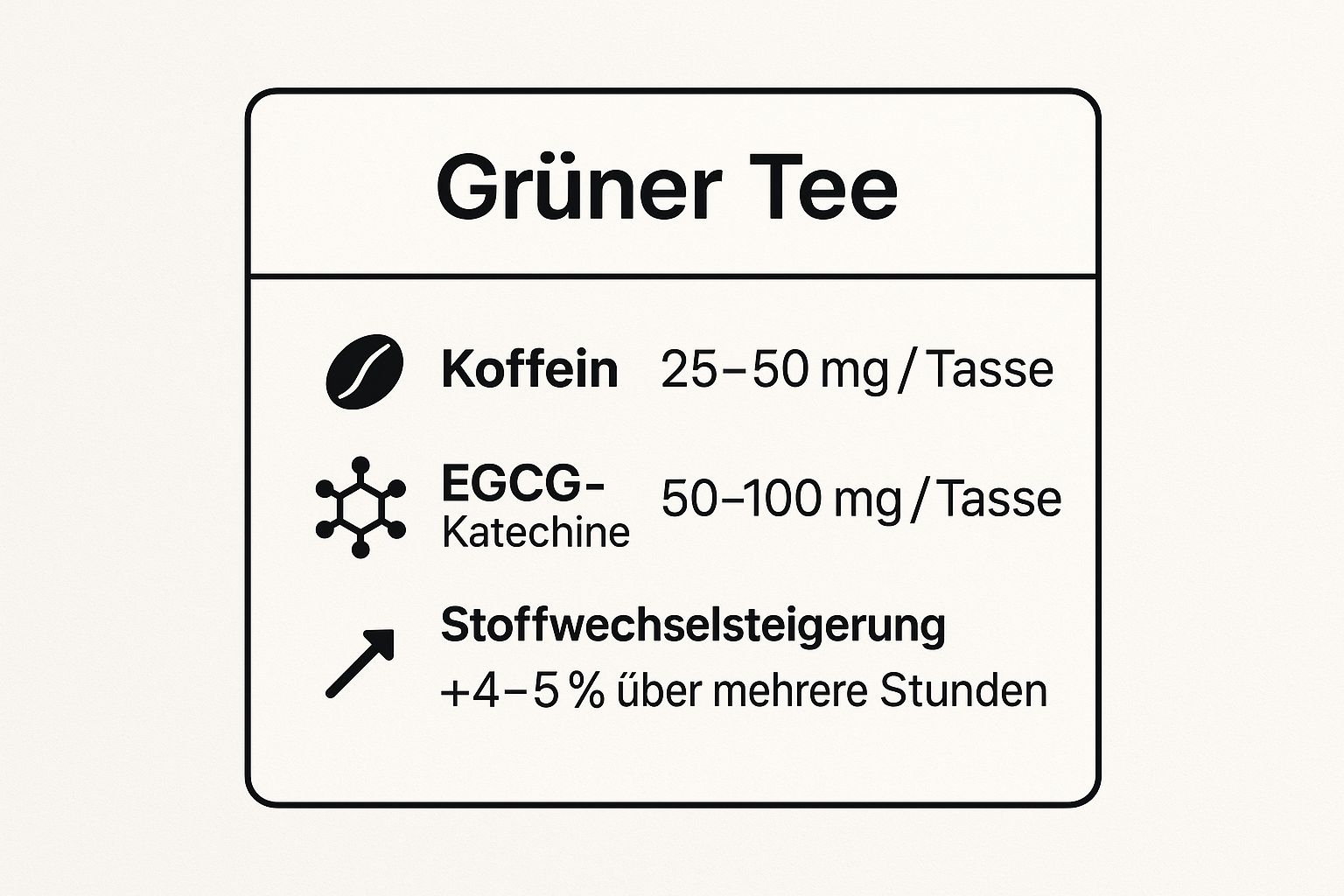 Grüner Tee

Koffein 25–50 mg / Tasse

EGCG-Katechine 50–100 mg / Tasse

Stoffwechselsteigerung
+4–5 % über mehrere Stunden