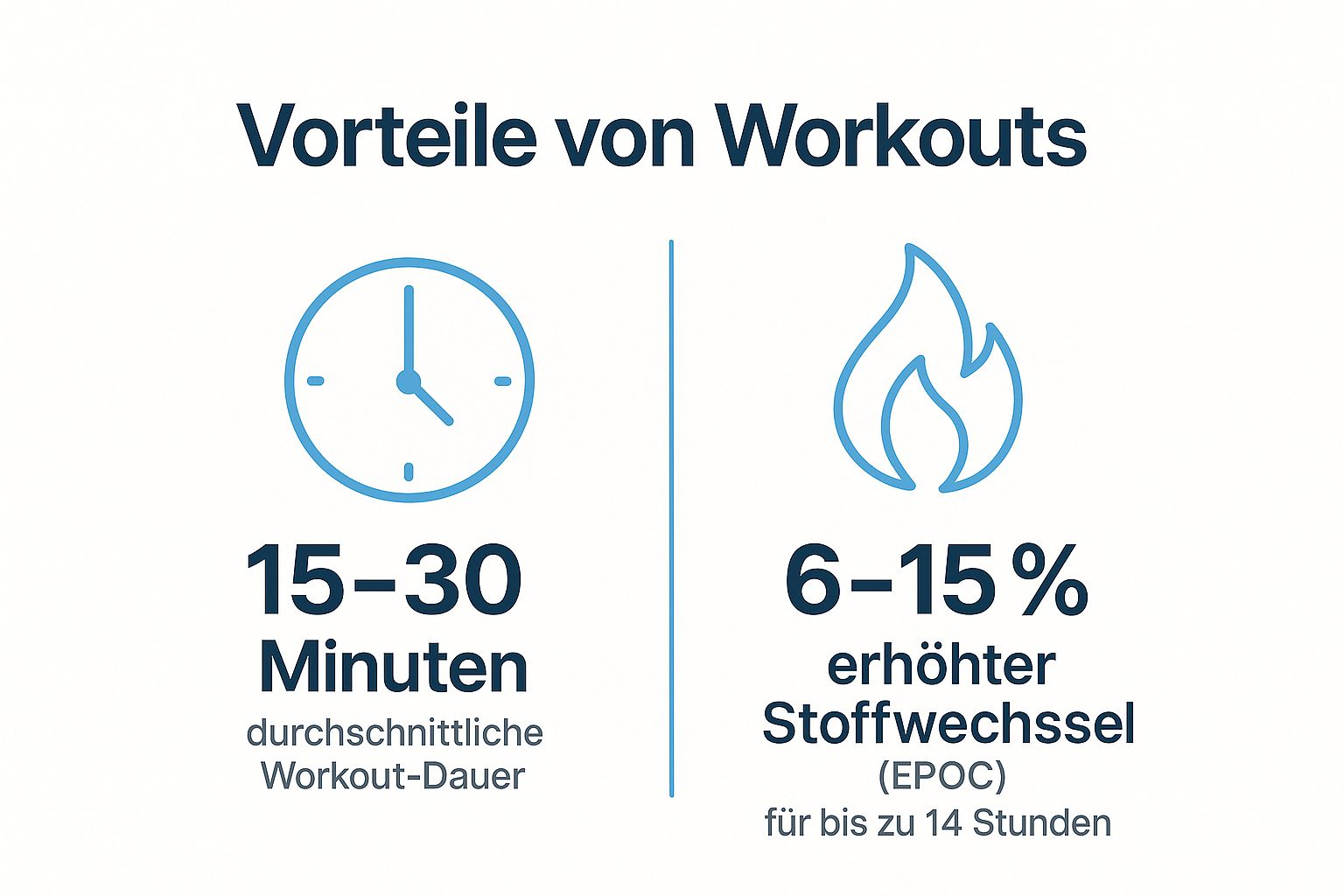 Vorteile von Workouts

15–30 Minuten
durchschnittliche Workout-Dauer

6–15 %
erhöhter Stoffwechssel
(EPOC)
für bis zu 14 Stunden