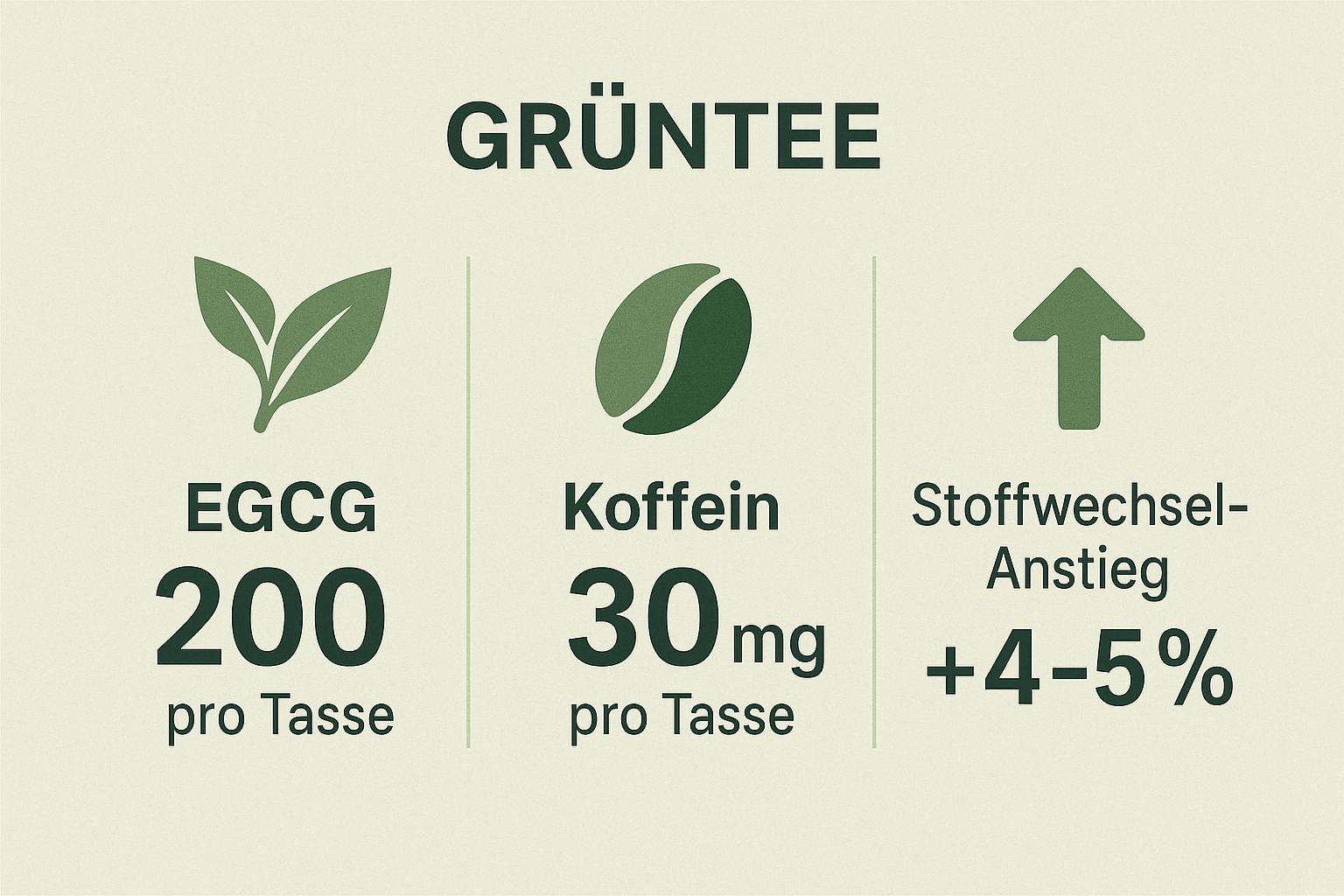 GRÜNTEE

EGCG
200
pro Tasse

Koffein
30 mg
pro Tasse

Stoffwechsel-Anstieg
+4-5%