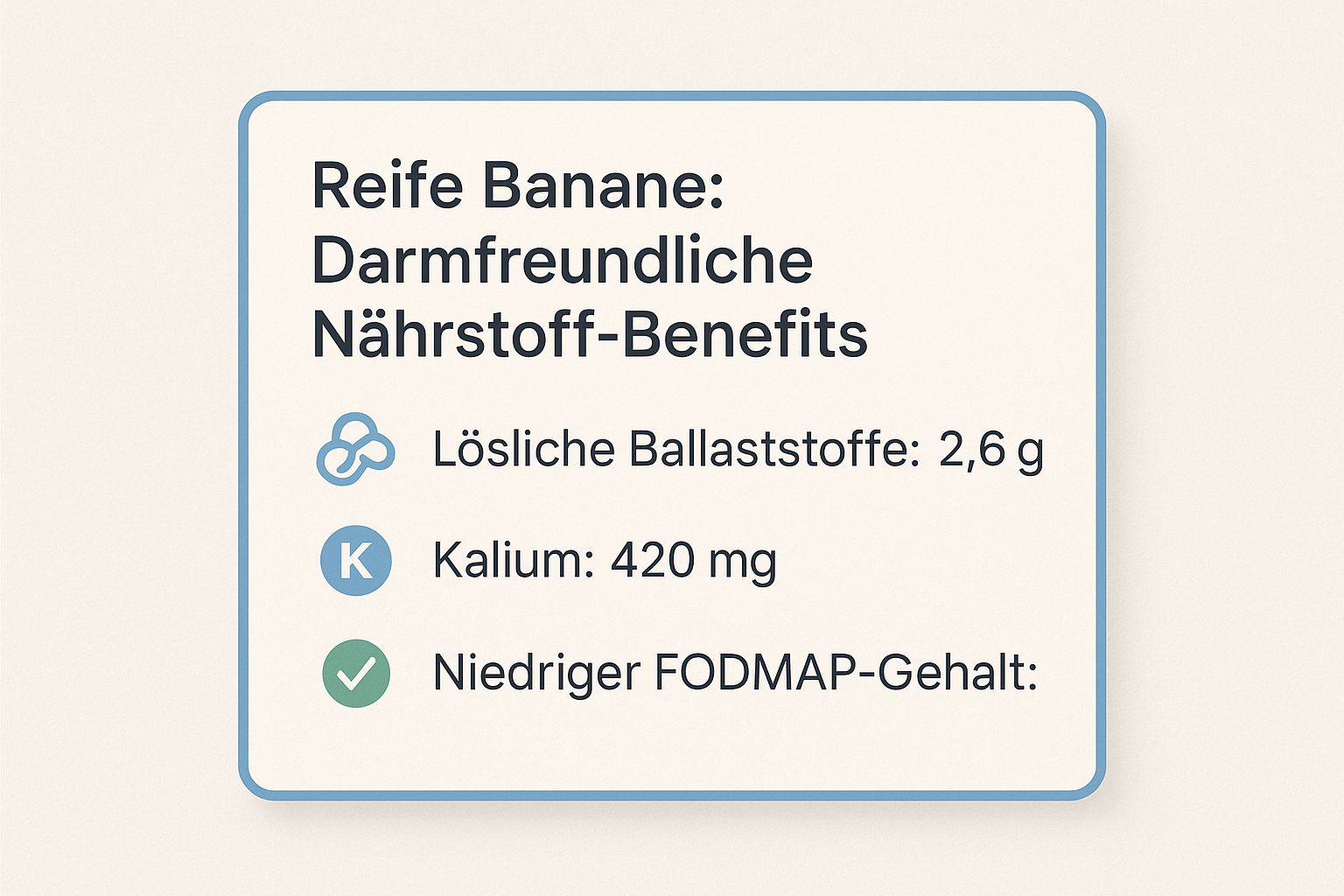 Reife Banane: Darmfreundliche Nährstoff-Benefits

Lösliche Ballaststoffe: 2,6 g

K

Kalium: 420 mg

Niedriger FODMAP-Gehalt: