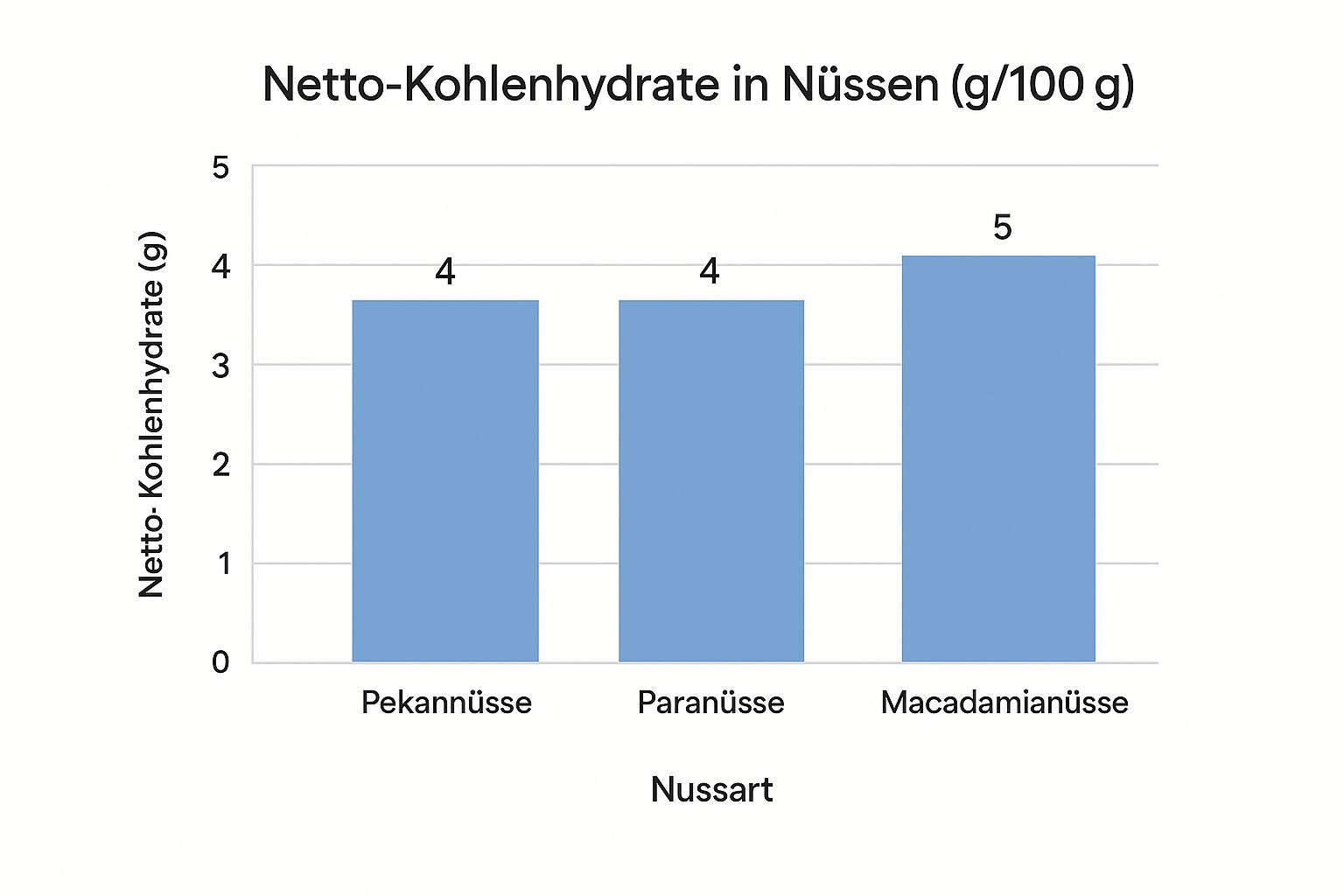 Netto-Kohlenhydrate in Nüssen (g/100 g)

Netto- Kohlenhydrate (g)

5
4
3
2
1
0

4
4
5

Pekannüsse
Paranüsse
Macadamianüsse

Nussart