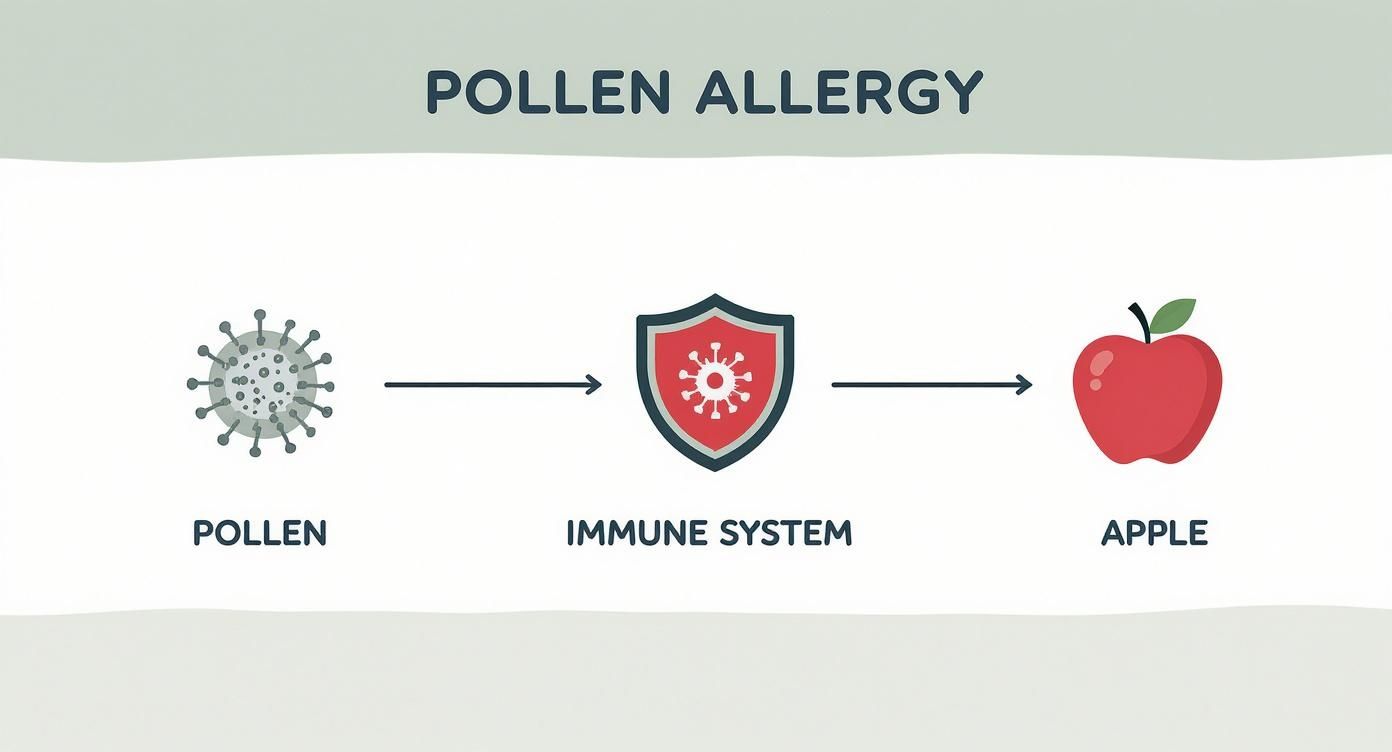 POLLEN ALLERGY

POLLEN

IMMUNE SYSTEM

APPLE