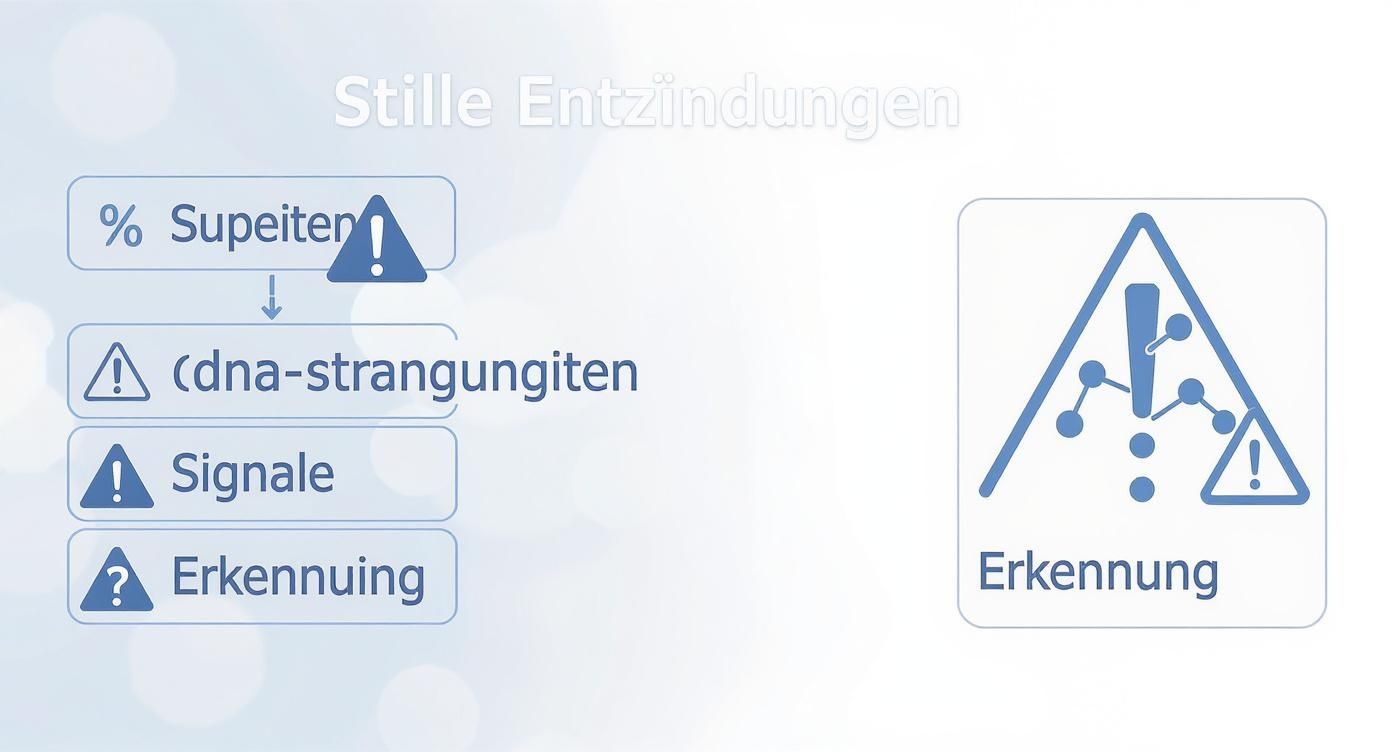 Stille Entzündungen

% Supeiten

(dna-strangungiten

Signale

Erkennuing

Erkennung