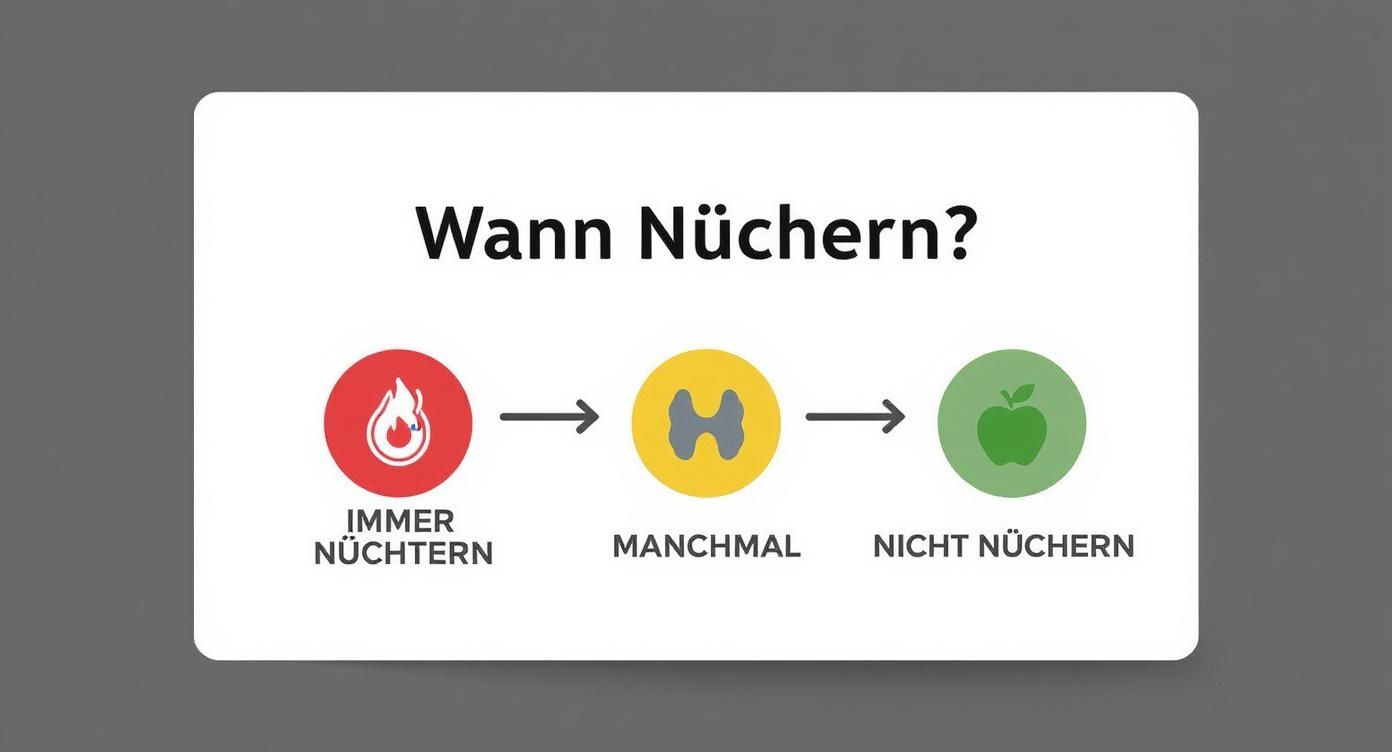 Wann Nüchern?

IMMER NÜCHTERN

MANCHMAL

NICHT NÜCHERN