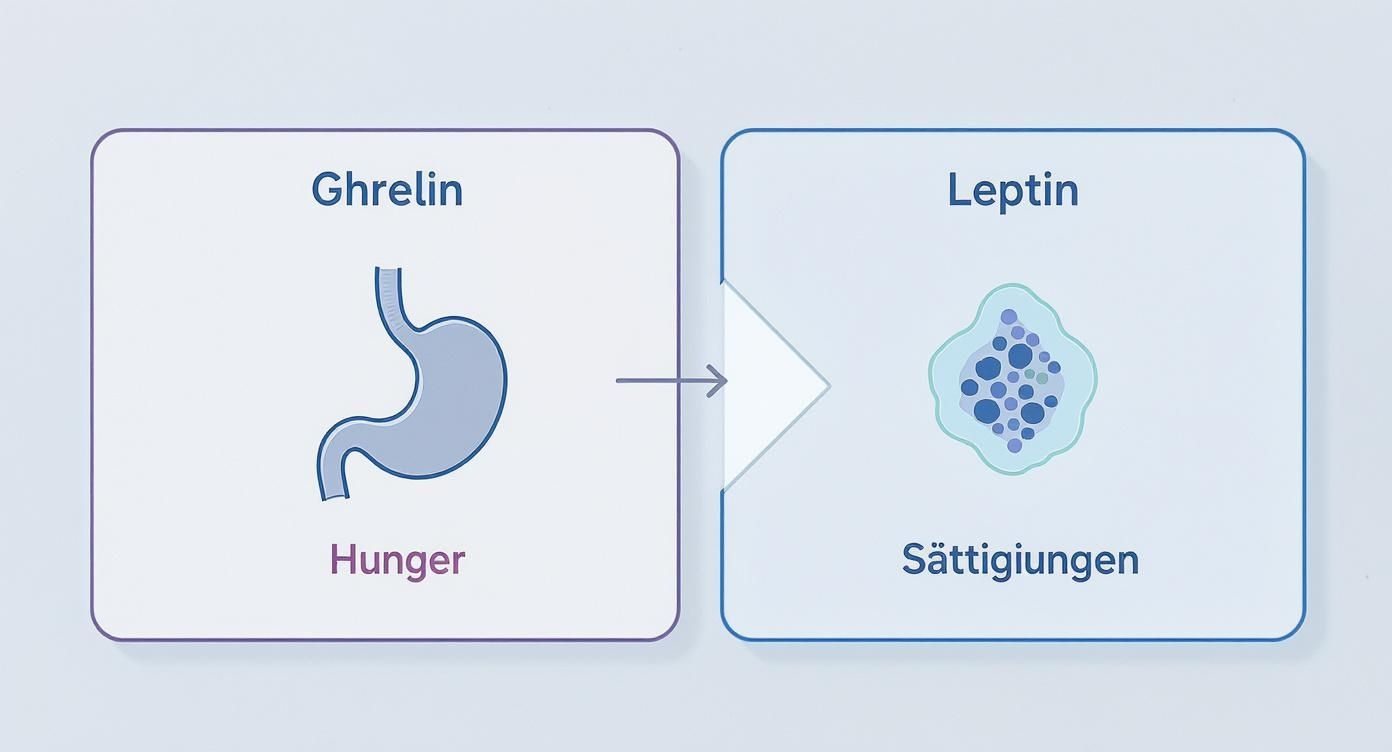 Ghrelin

Hunger

Leptin

Sättigiungen