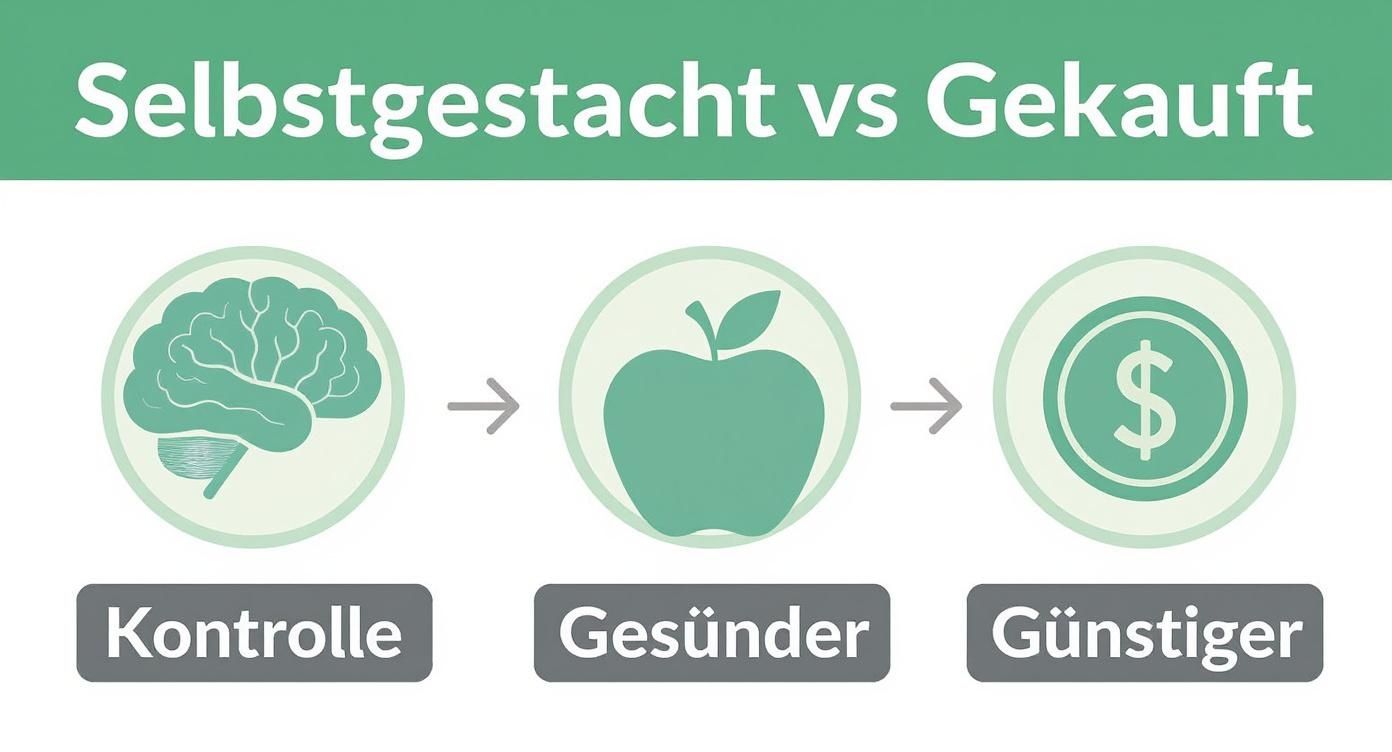 Selbstgestacht vs Gekauft

$

Kontrolle

Gesünder

Günstiger