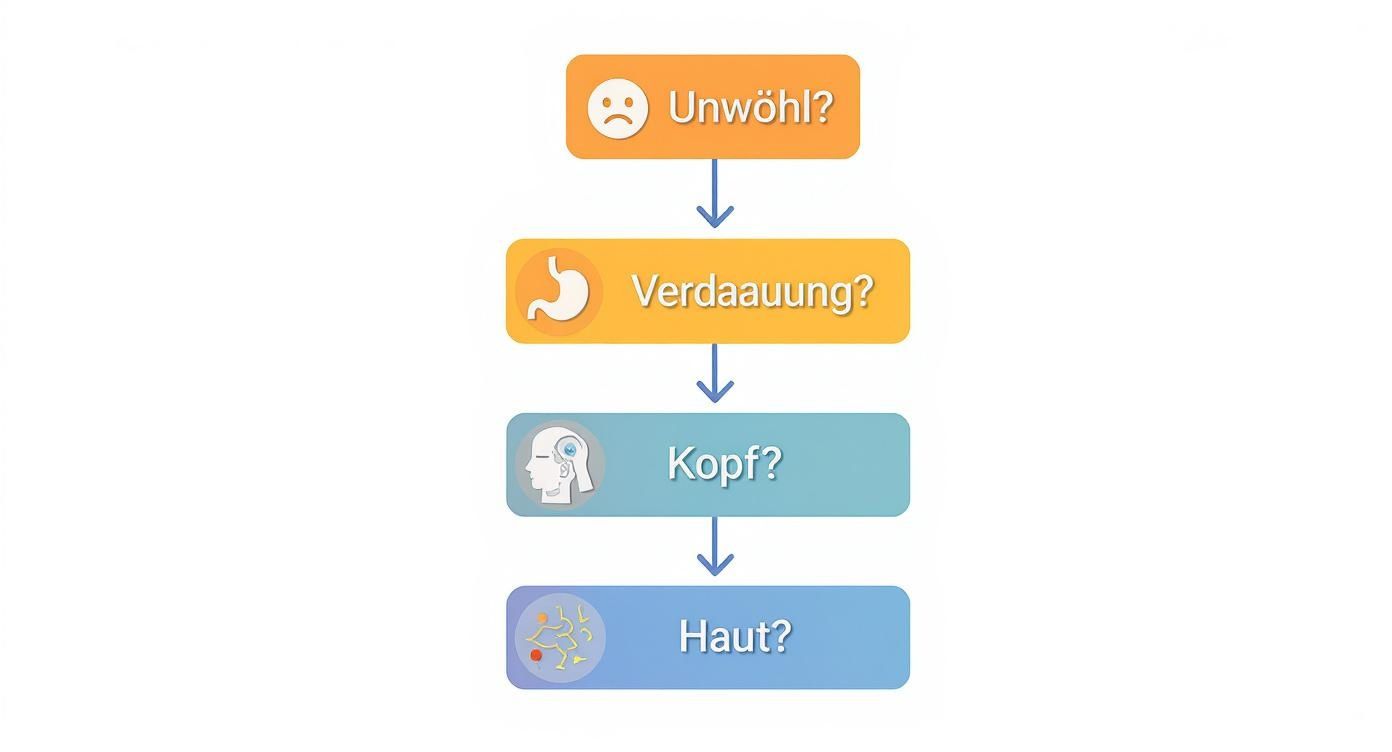 Unwöhl?

Verdaauung?

Kopf?

Haut?