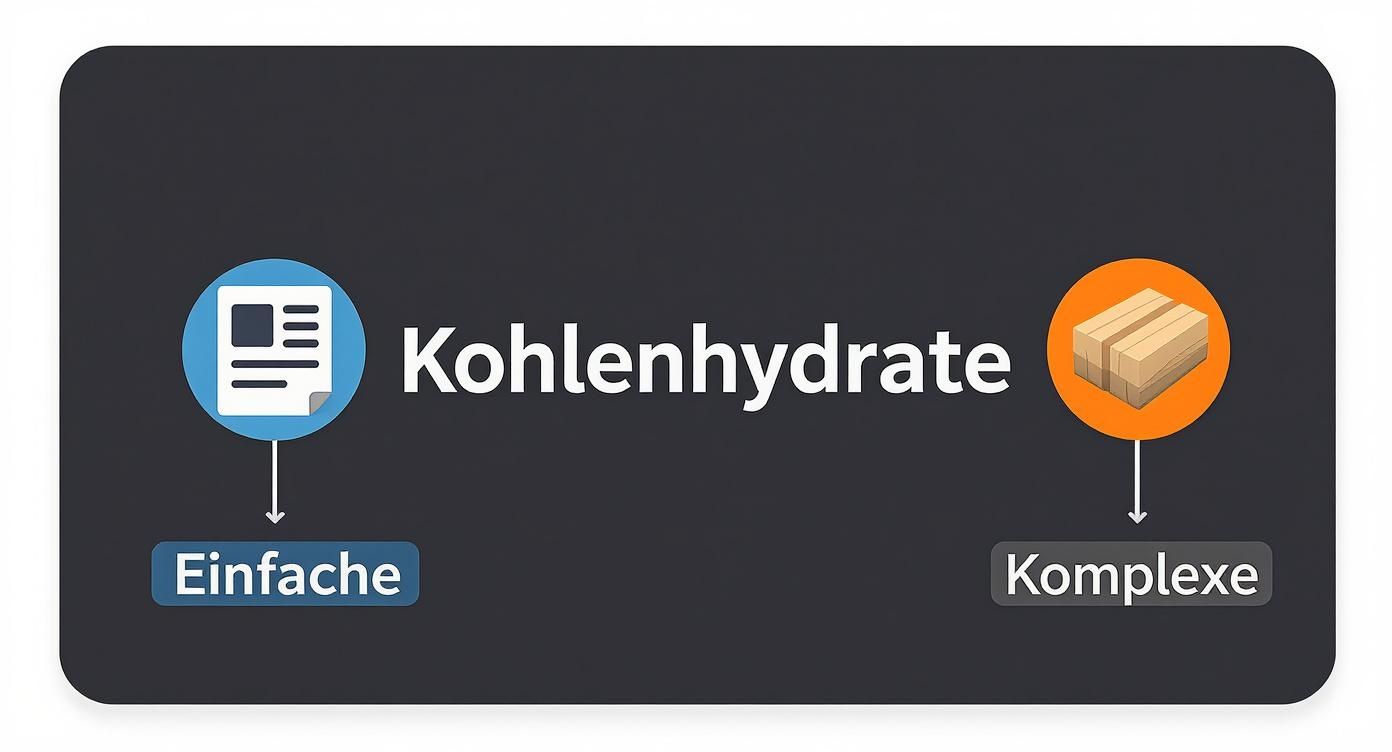 Kohlenhydrate

Einfache

Komplexe