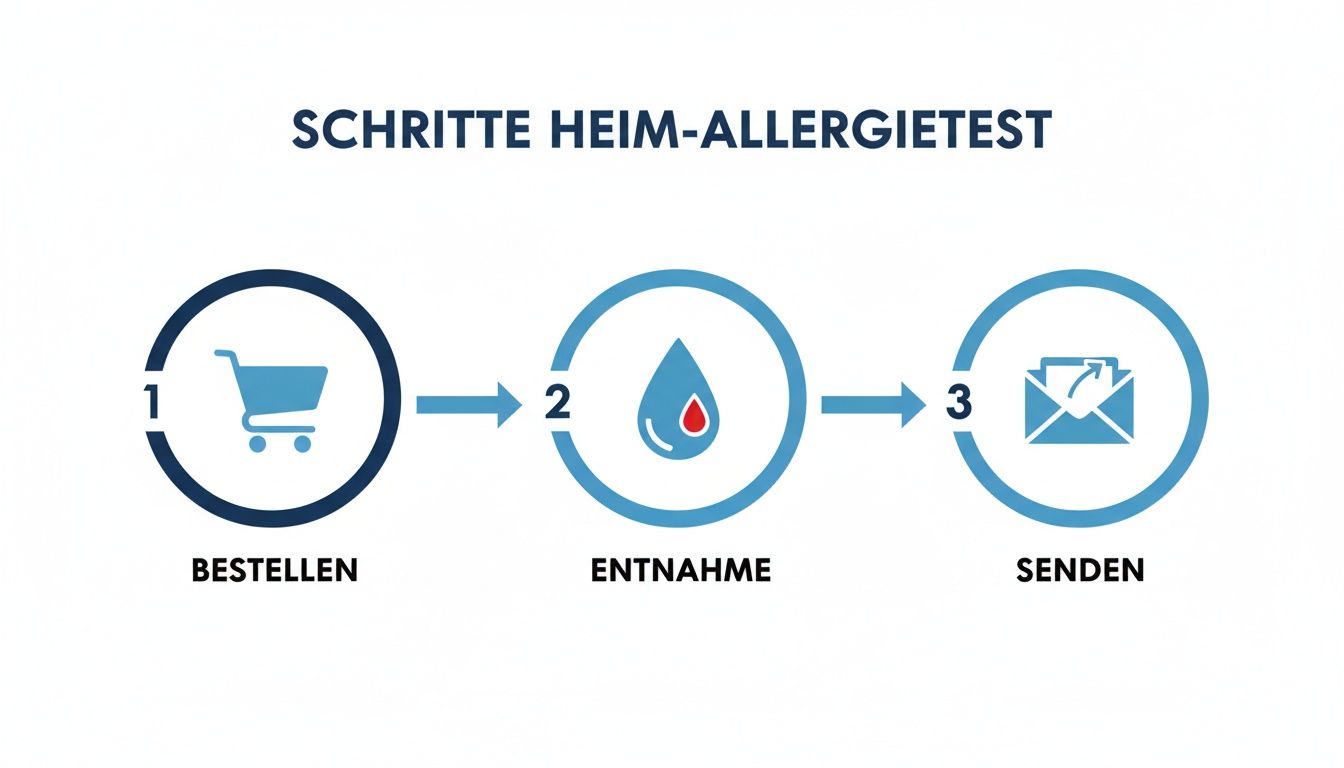 SCHRITTE HEIM-ALLERGIETEST

1

BESTELLEN

2

ENTNAHME

3

SENDEN