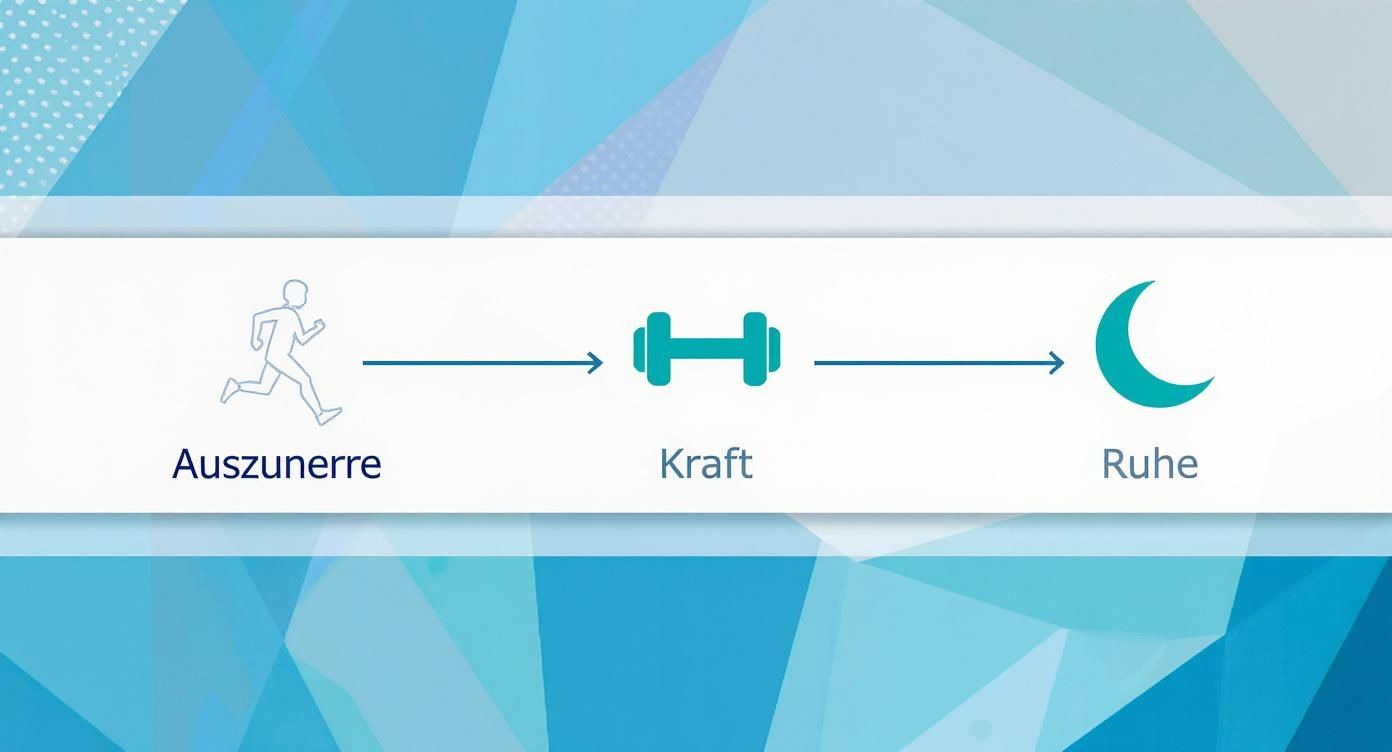 Auszunerre

Kraft

Ruhe