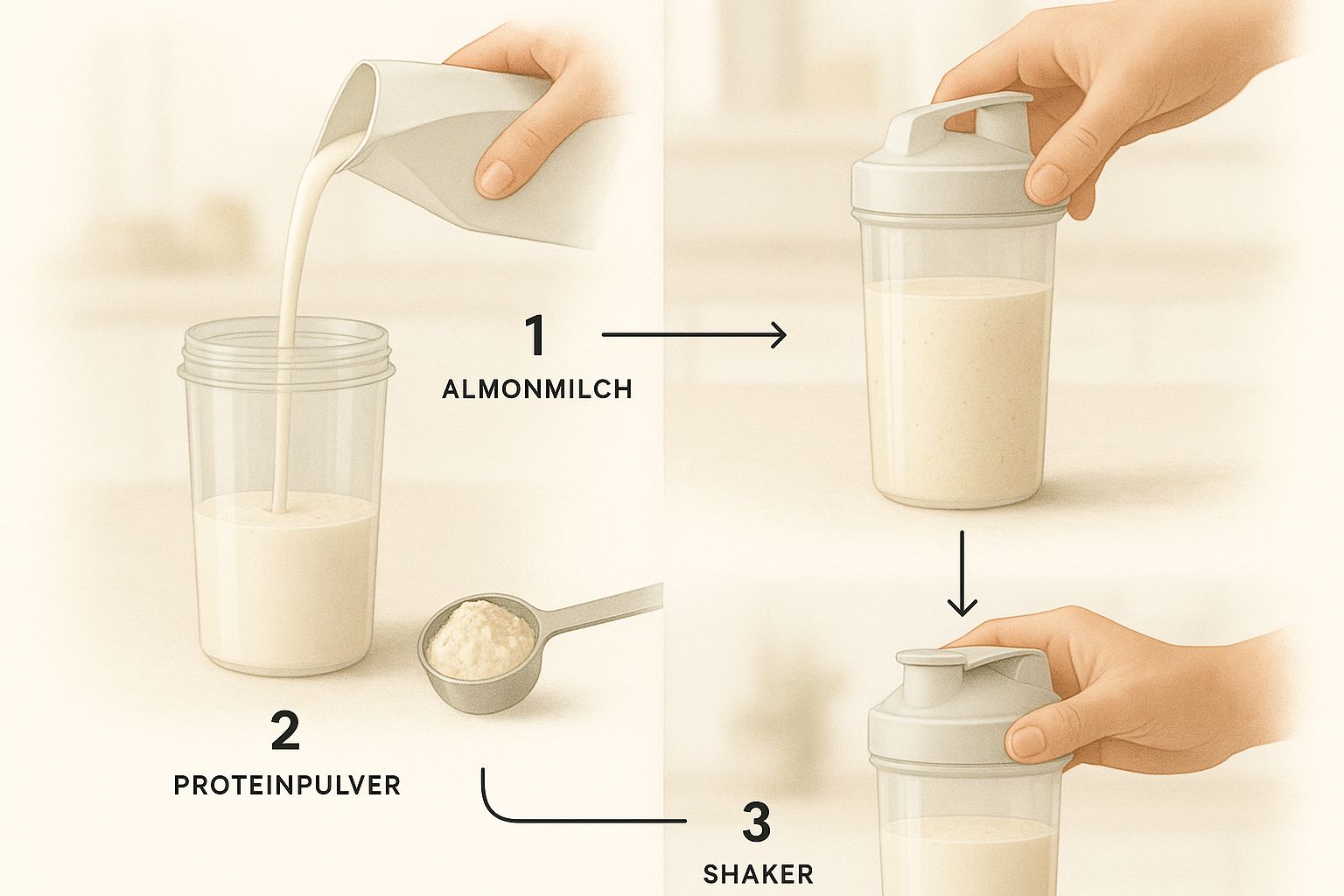 1
ALMONMILCH

2
PROTEINPULVER

3
SHAKER