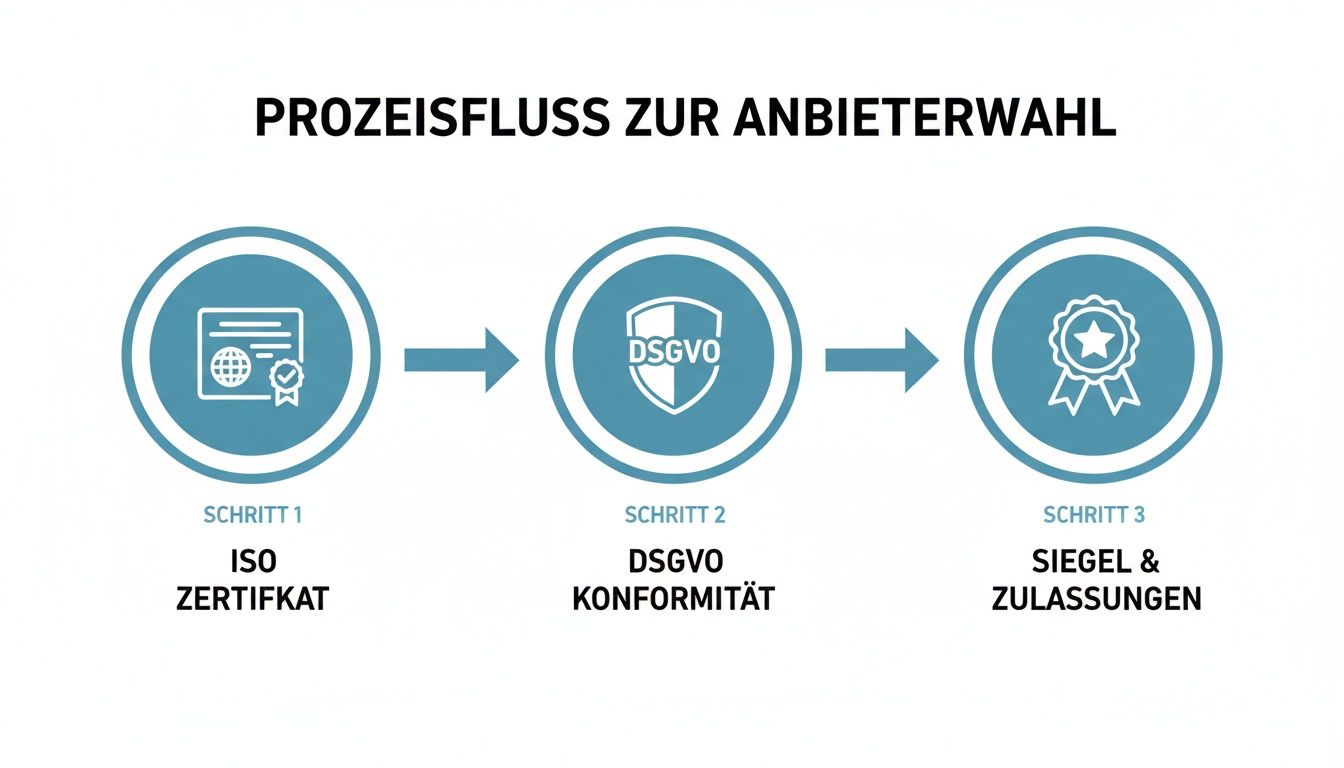 PROZEISFLUSS ZUR ANBIETERWAHL

DSGVO

SCHRITT 1
ISO ZERTIFKAT

SCHRITT 2
DSGVO KONFORMITÄT

SCHRITT 3
SIEGEL & ZULASSUNGEN