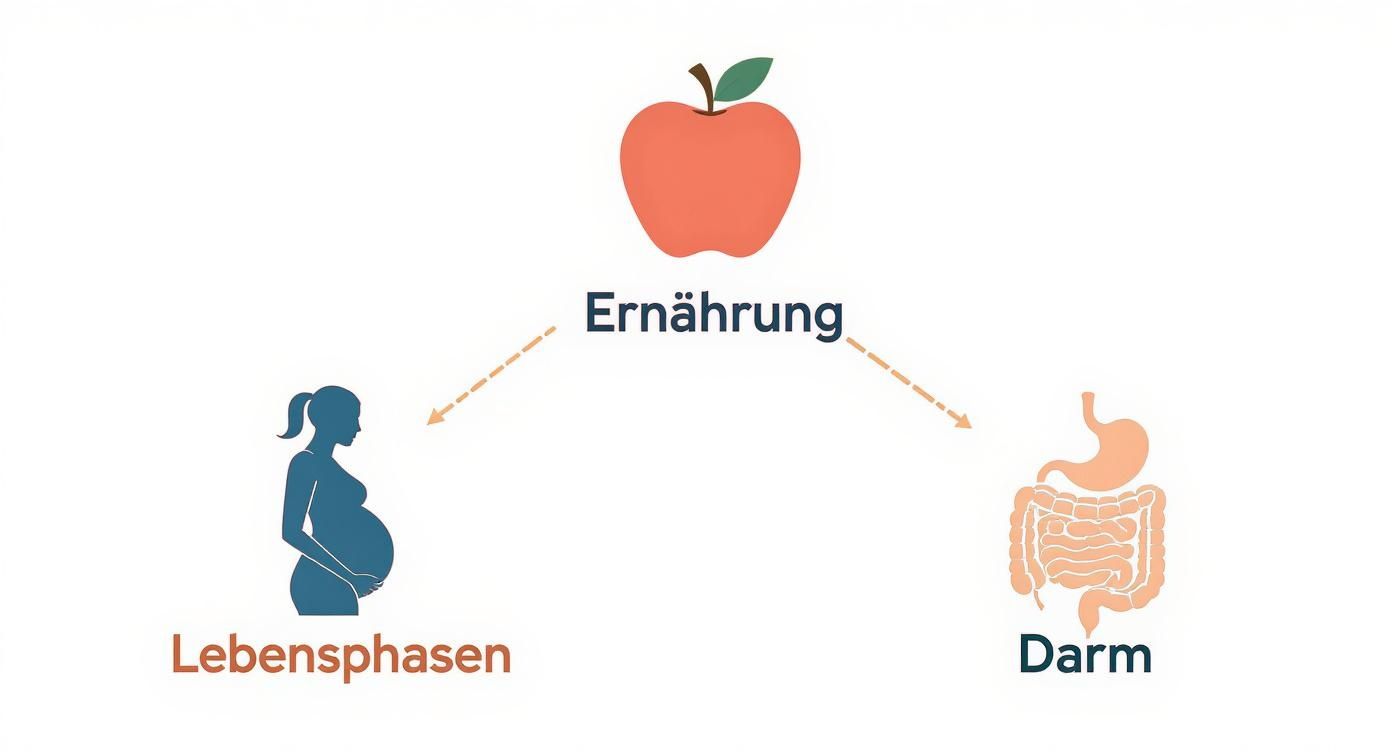 Ernährung

Lebensphasen

Darm