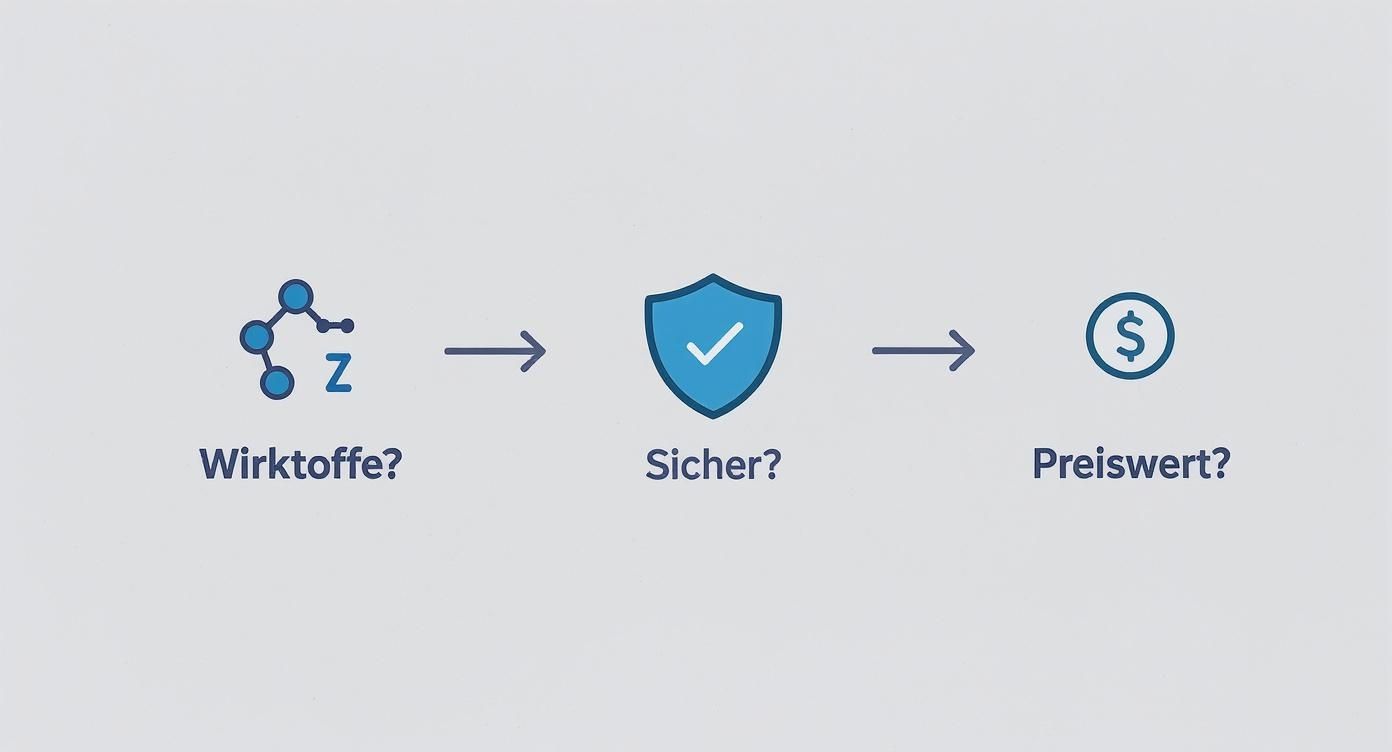 Z

Wirktoffe?

Sicher?

$

Preiswert?