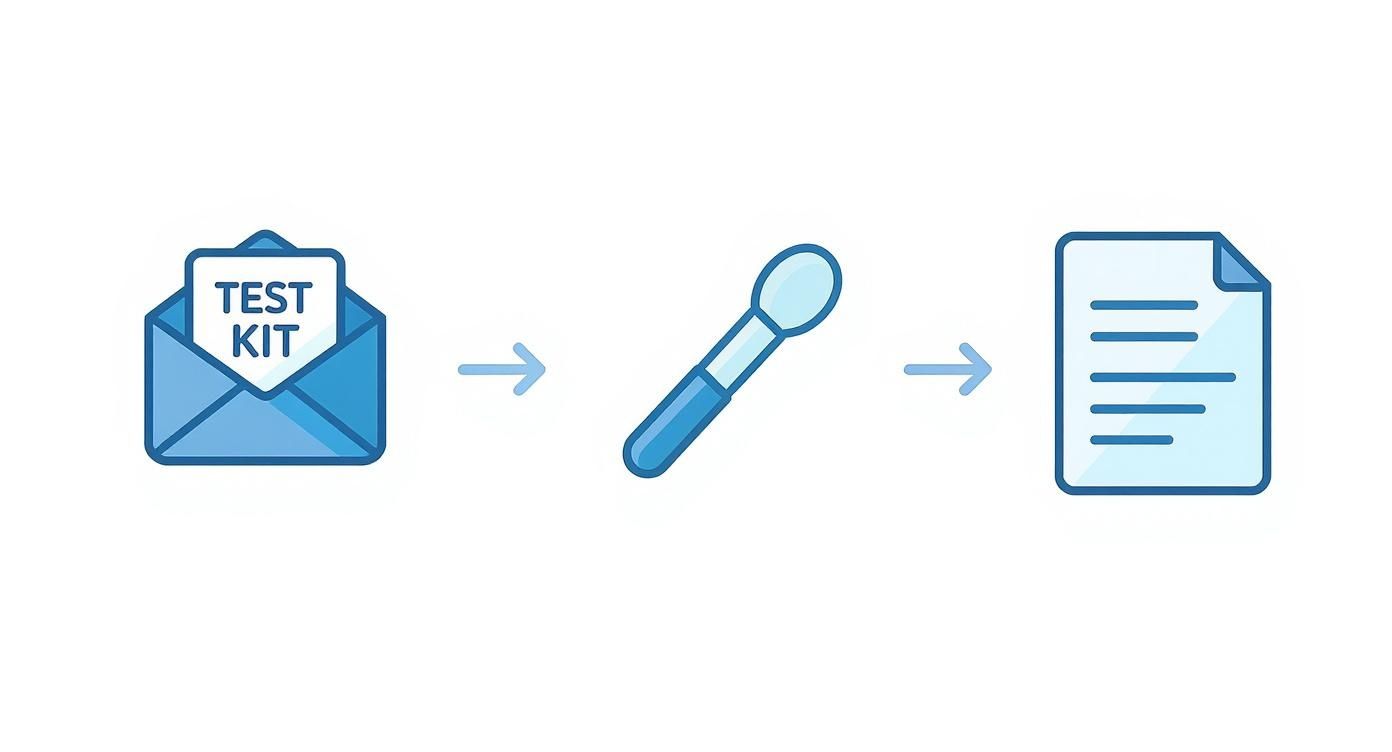 TEST KIT