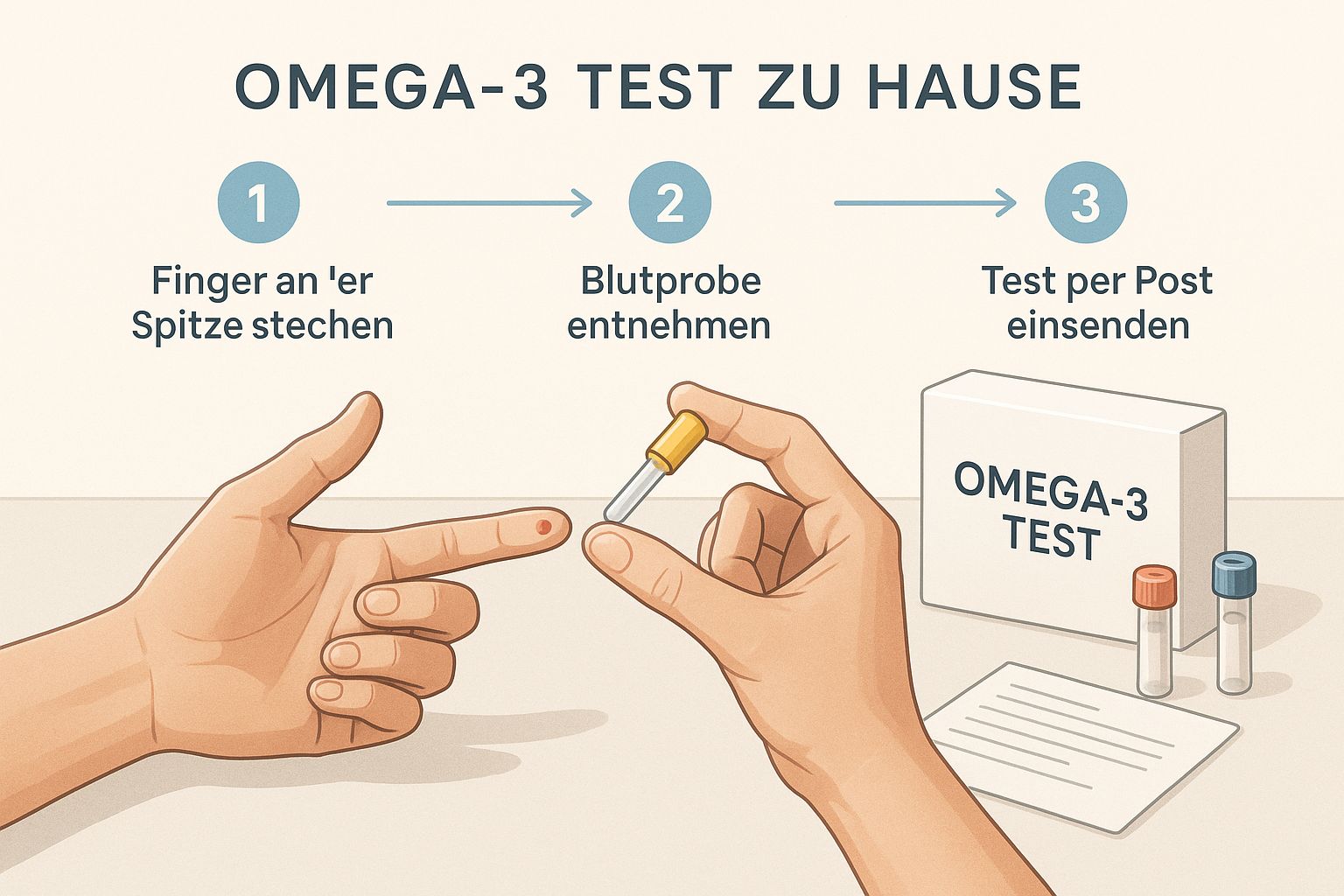 OMEGA-3 TEST ZU HAUSE

1

Finger an 'er Spitze stechen

2

Blutprobe entnehmen

3

Test per Post einsenden

OMEGA-3 TEST