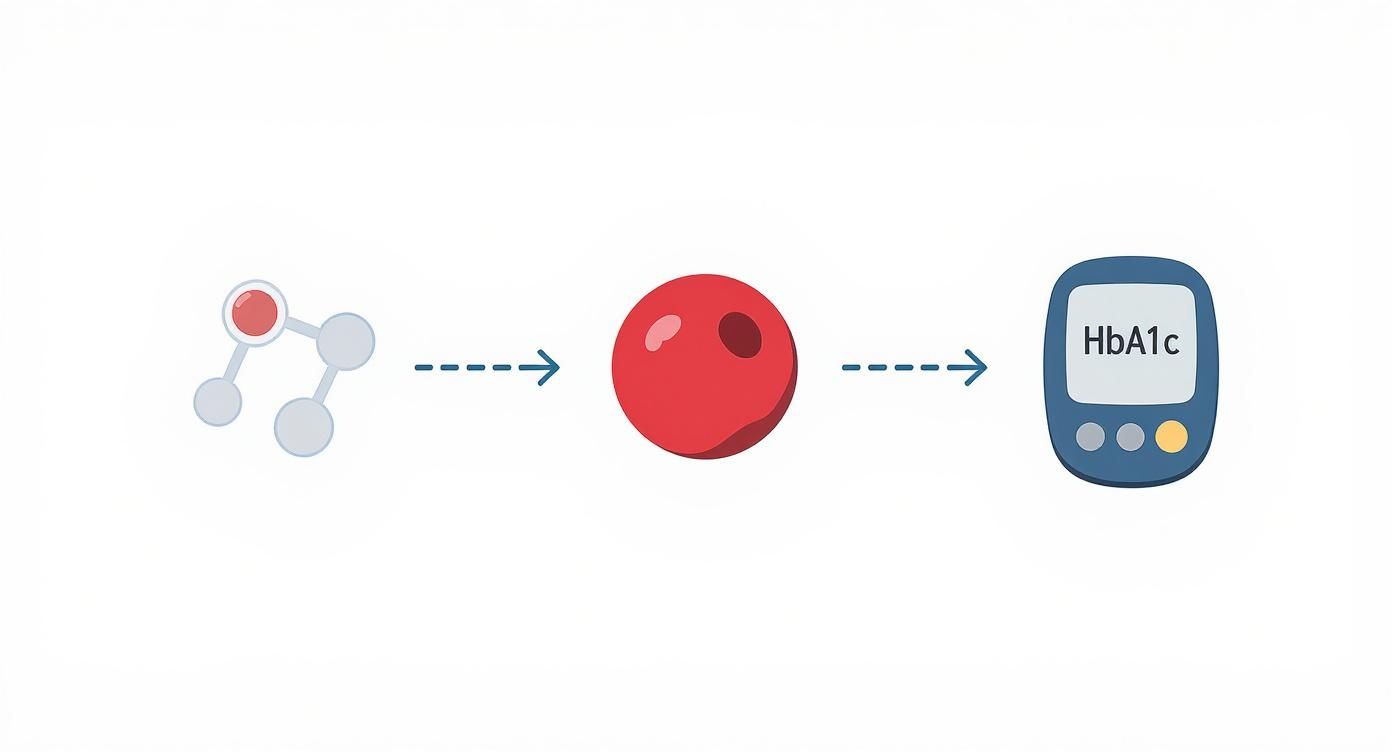 HbA1c