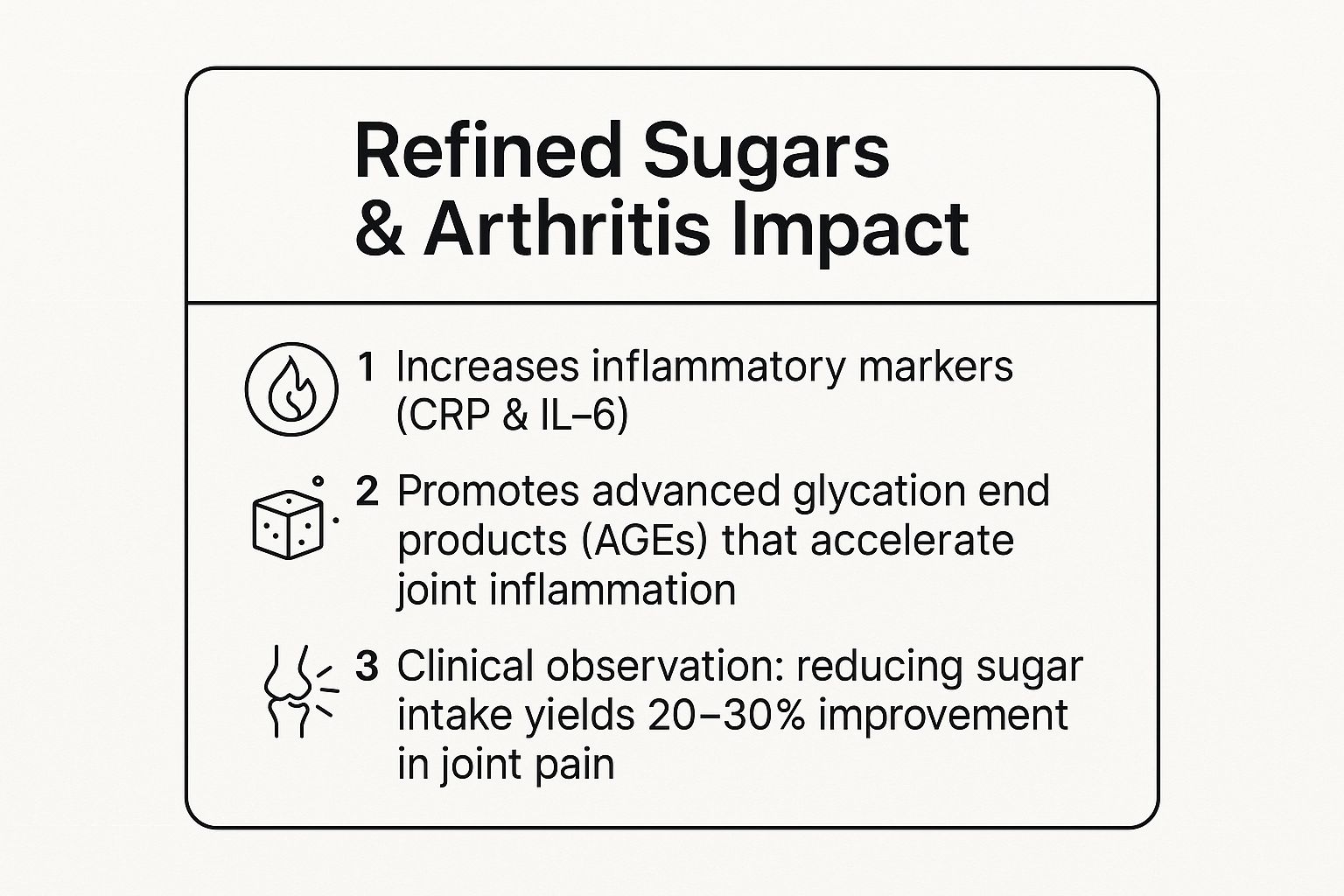 Refined Sugars & Arthritis Impact

1 Increases inflammatory markers (CRP & IL–6)

2 Promotes advanced glycation end products (AGEs) that accelerate joint inflammation

3 Clinical observation: reducing sugar intake yields 20–30% improvement in joint pain