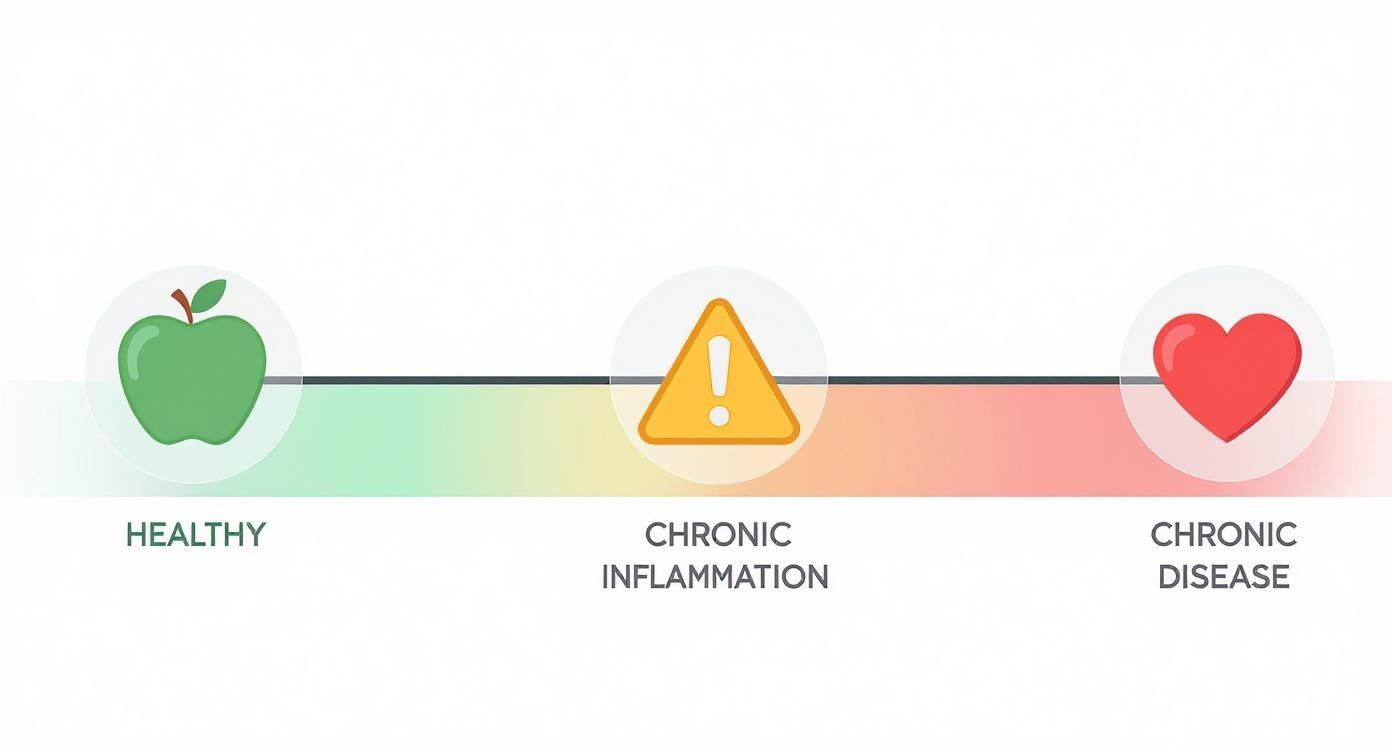 HEALTHY

CHRONIC INFLAMMATION

CHRONIC DISEASE