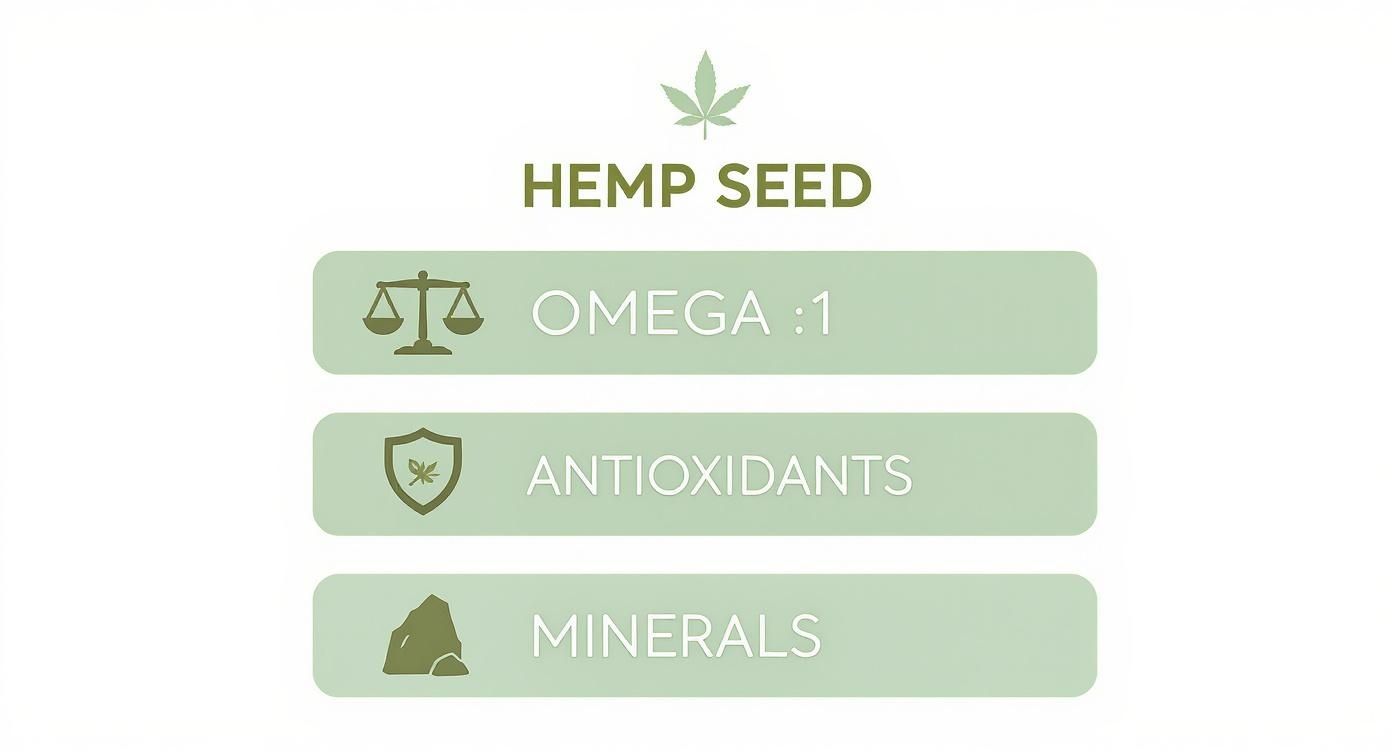 HEMP SEED

OMEGA :1

ANTIOXIDANTS

MINERALS