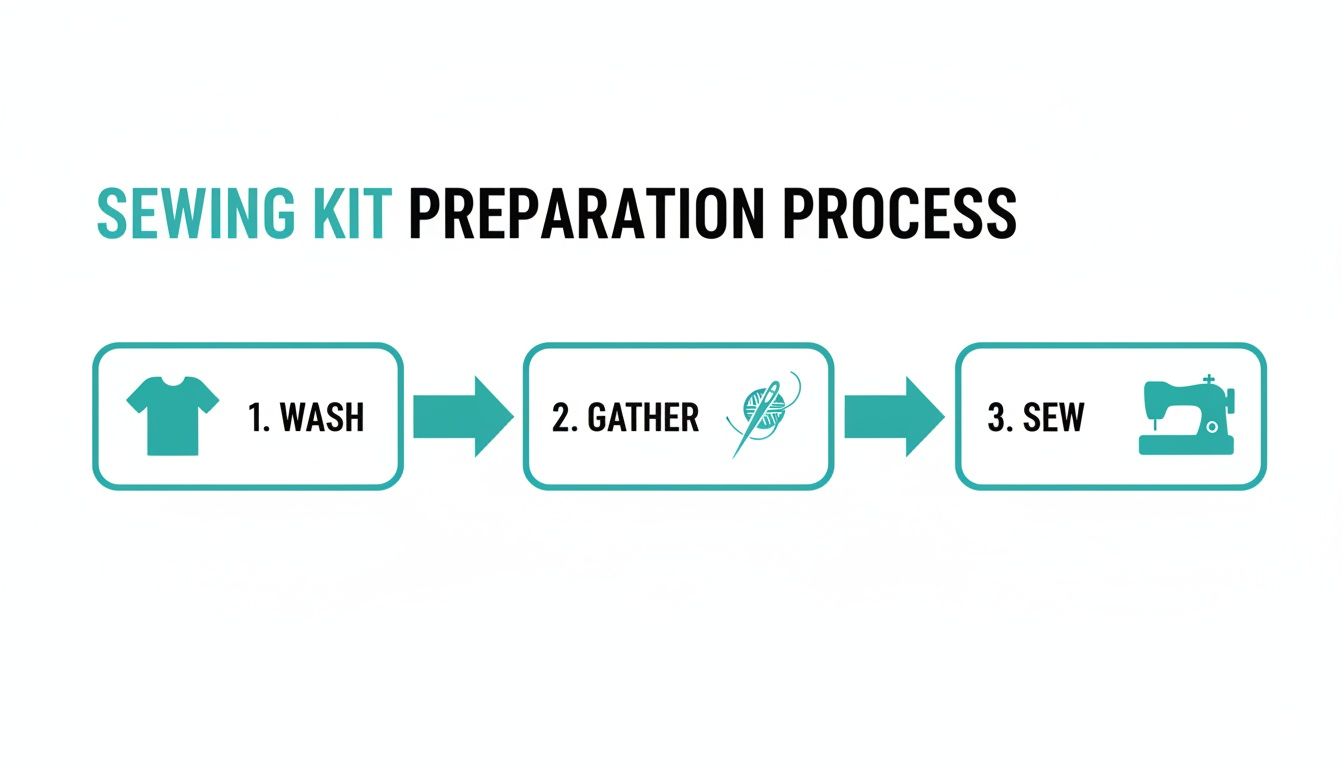 SEWING KIT PREPARATION PROCESS

1. WASH

2. GATHER

3. SEW