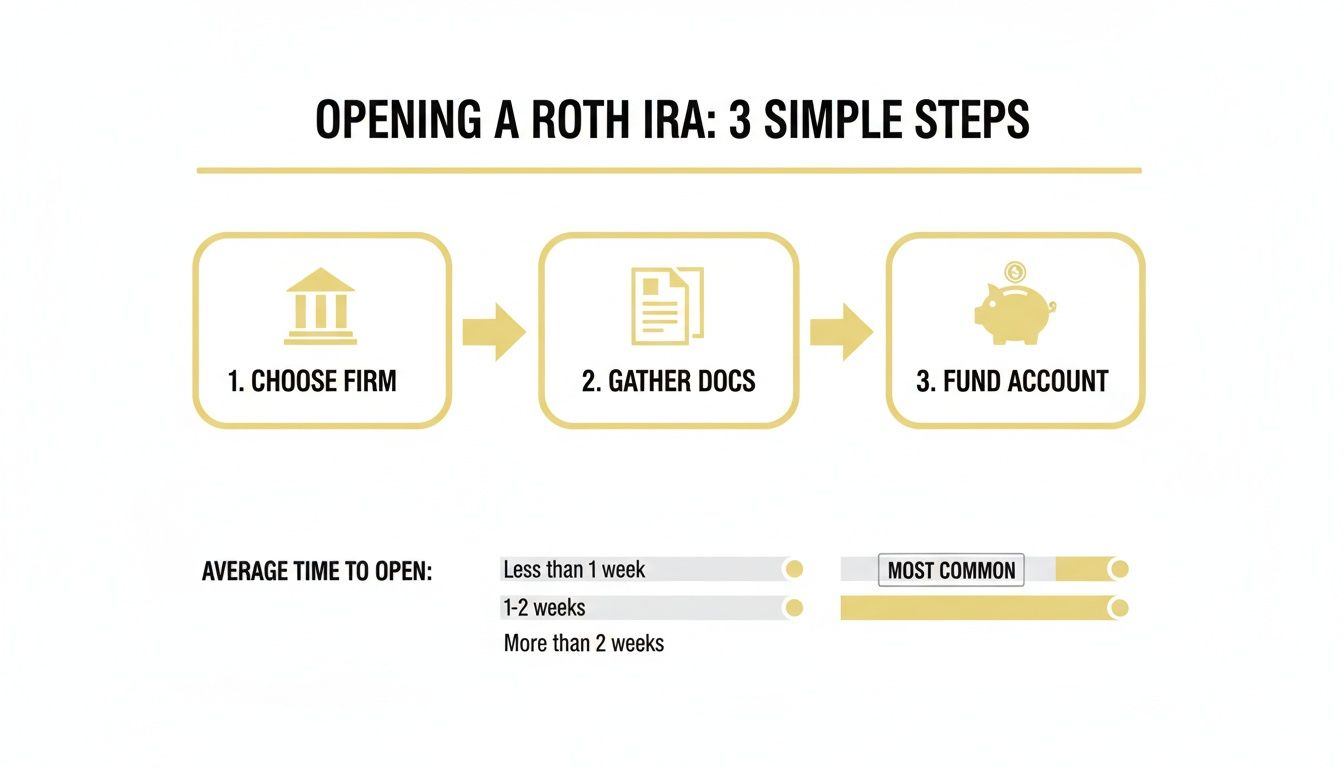 OPENING A ROTH IRA: 3 SIMPLE STEPS

1. CHOOSE FIRM

2. GATHER DOCS

3. FUND ACCOUNT

AVERAGE TIME TO OPEN:

Less than 1 week

MOST COMMON

1-2 weeks

More than 2 weeks