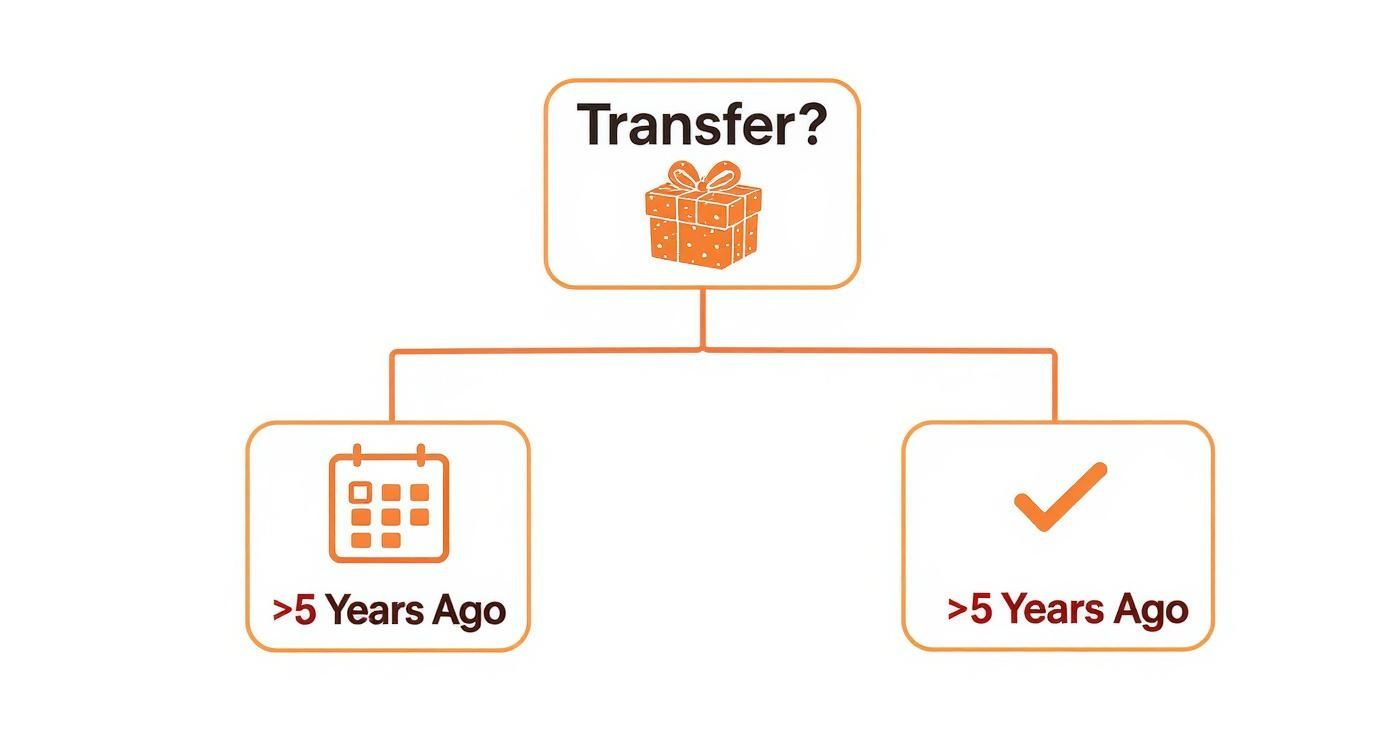 Transfer?

>5 Years Ago

>5 Years Ago