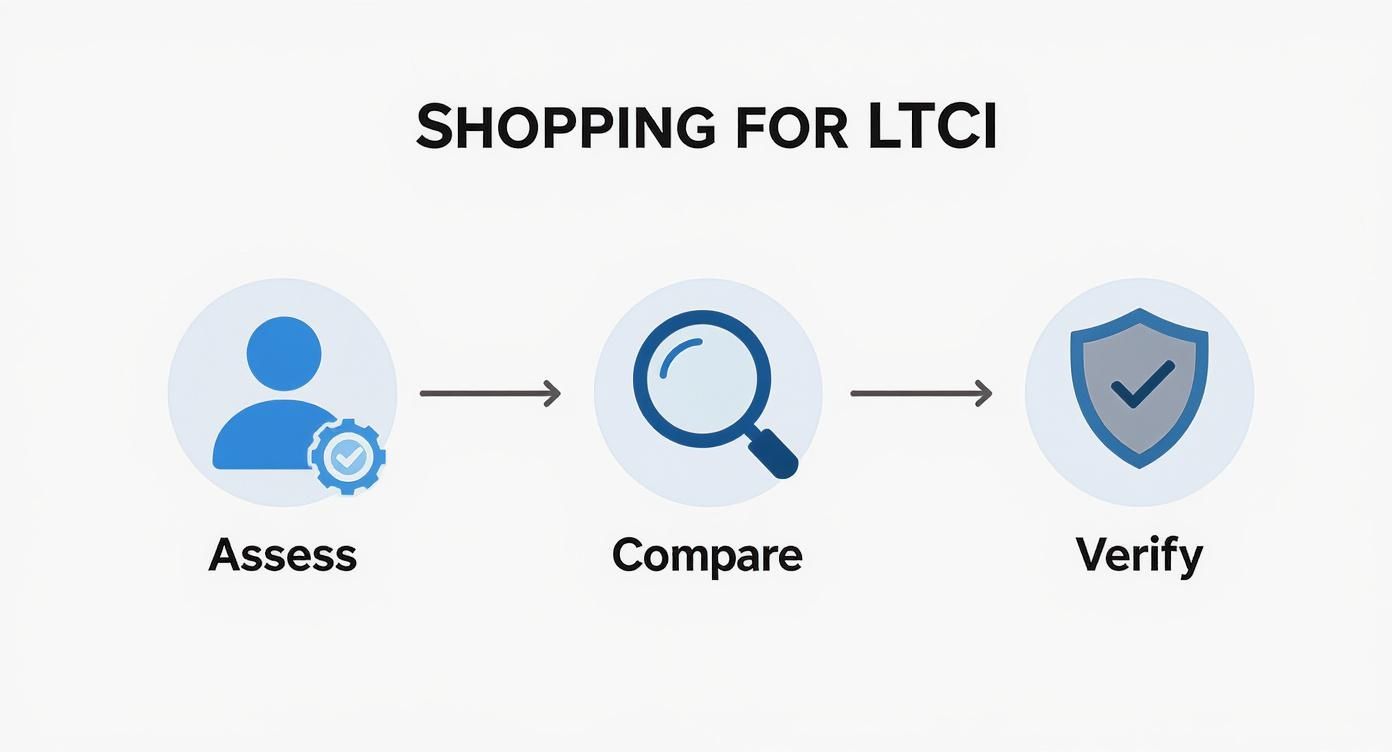 SHOPPING FOR LTCI

Assess

Compare

Verify