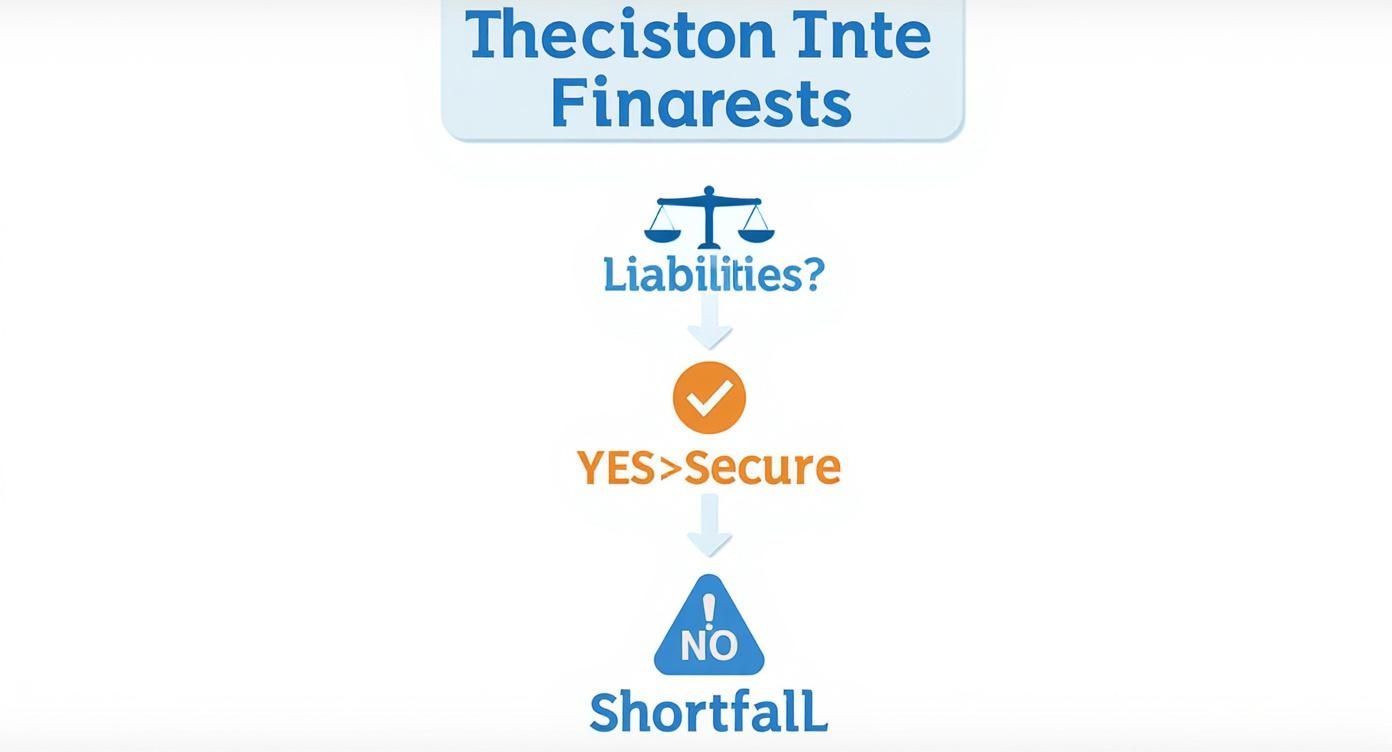 Theciston Inte Finarests

Liabilities?

YES>Secure

!
NO

ShortfalL