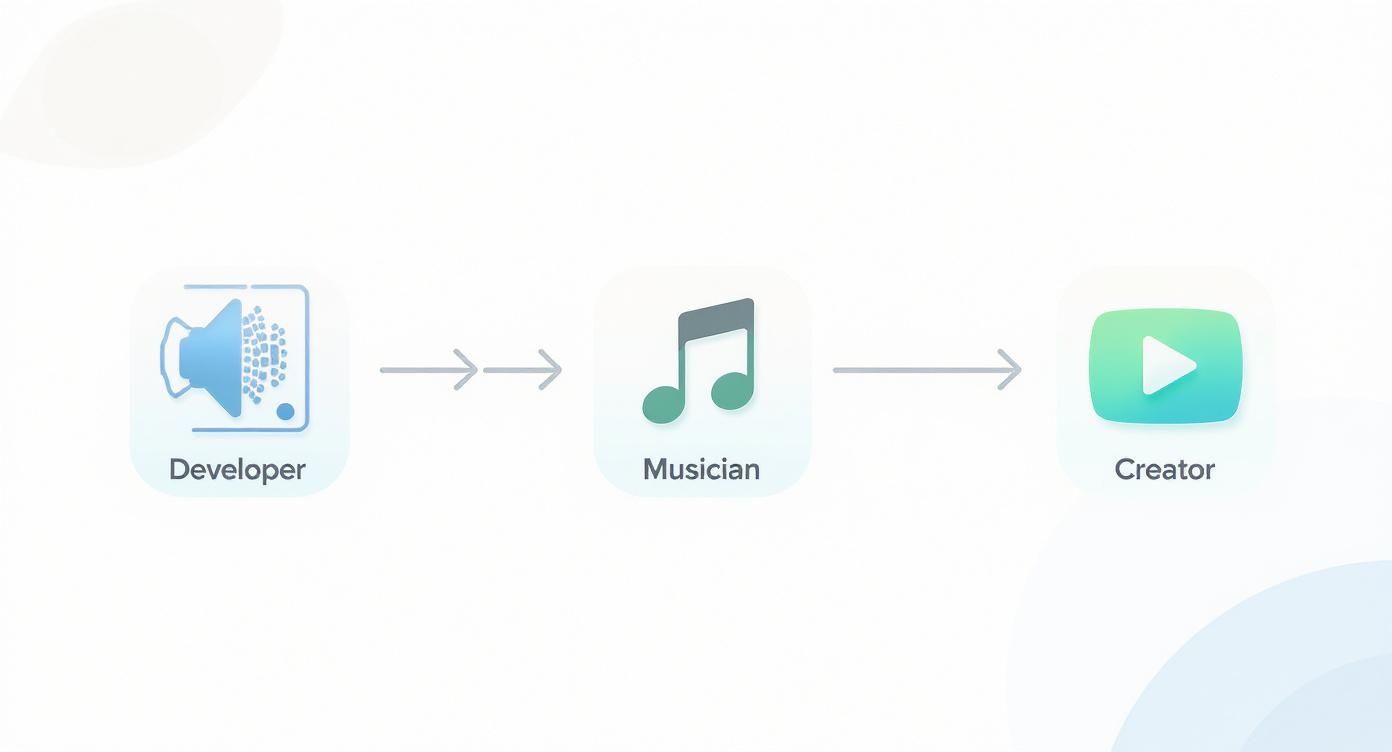 Developer

Musician

Creator