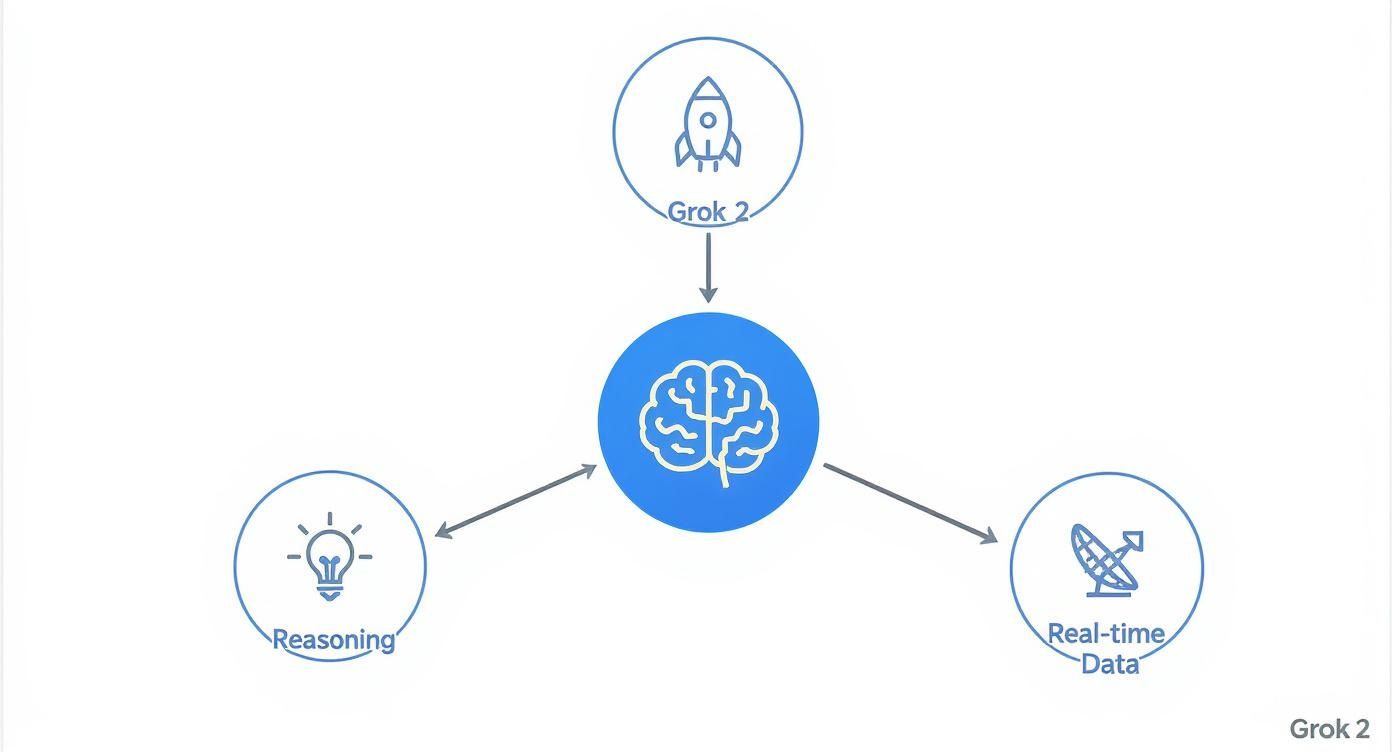 Grok 2

Reasoning

Real-time Data

Grok 2