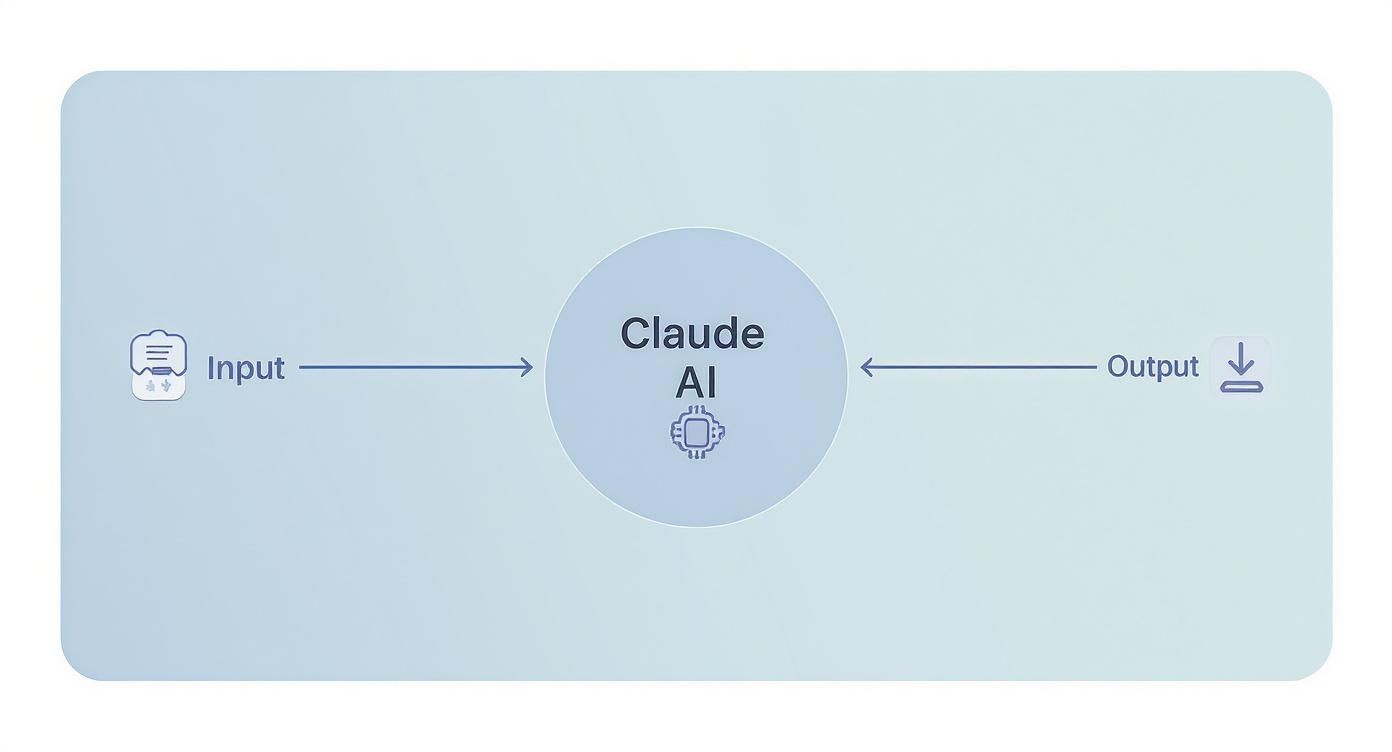 Input

Claude AI

Output