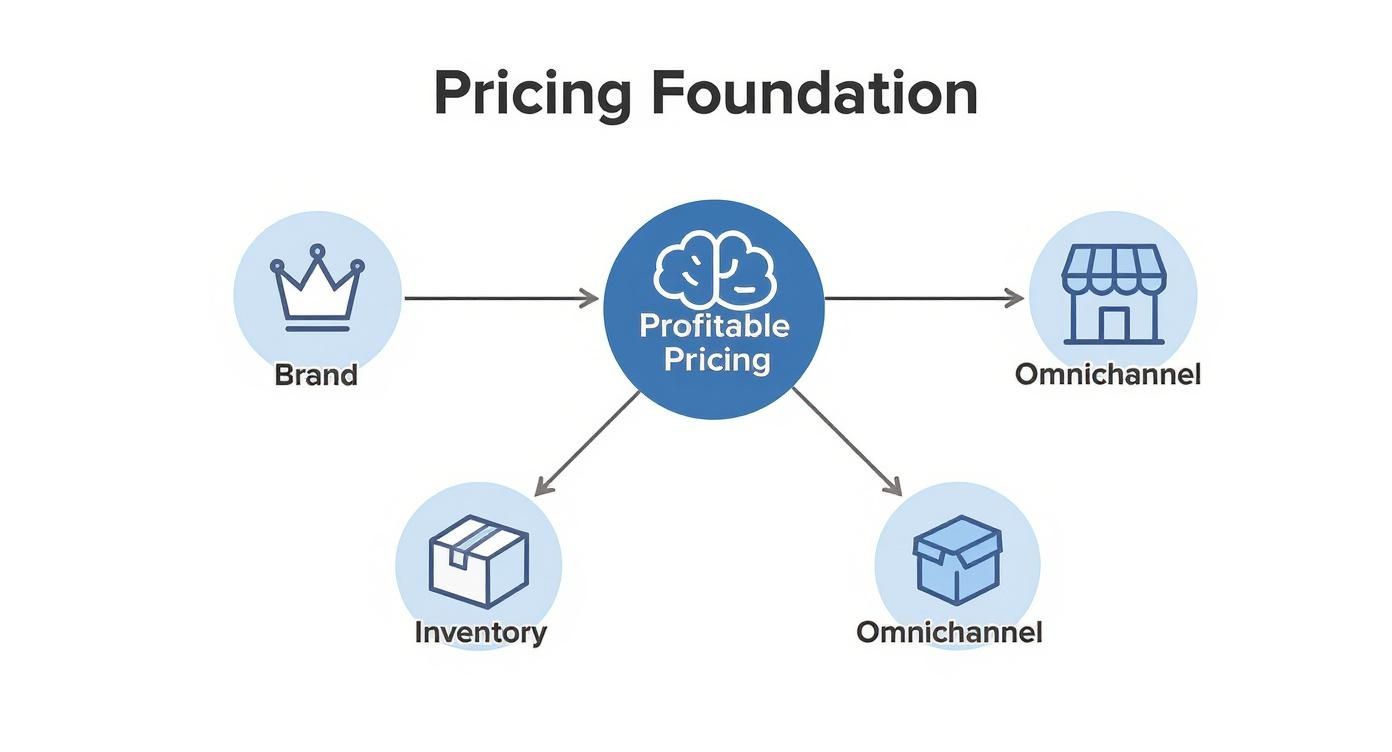 Pricing Foundation

Brand

Profitable Pricing

Omnichannel

Inventory

Omnichannel