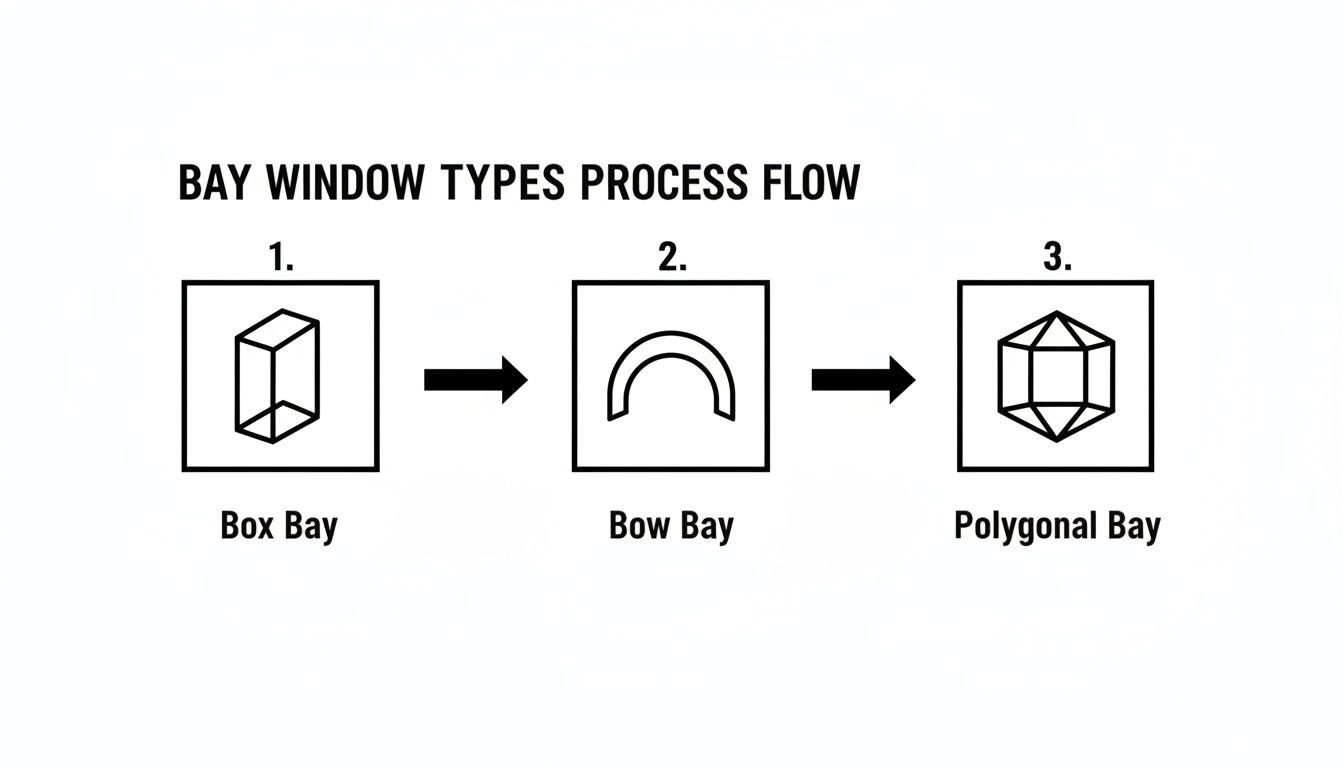 BAY WINDOW TYPES PROCESS FLOW

1.

Box Bay

2.

Bow Bay

3.

Polygonal Bay