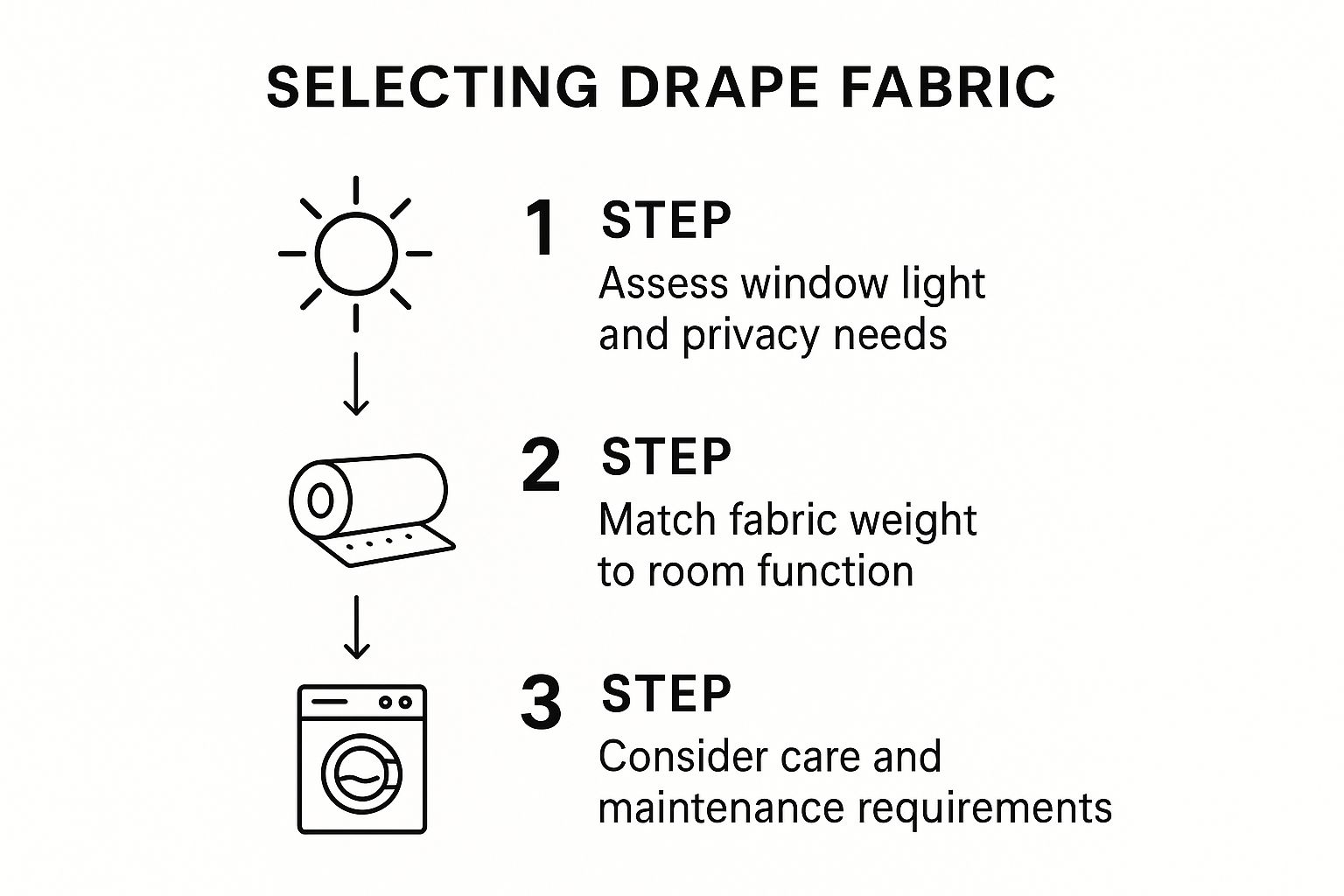 SELECTING DRAPE FABRIC

1 STEP
Assess window light and privacy needs

2 STEP
Match fabric weight to room function

3 STEP
Consider care and maintenance requirements