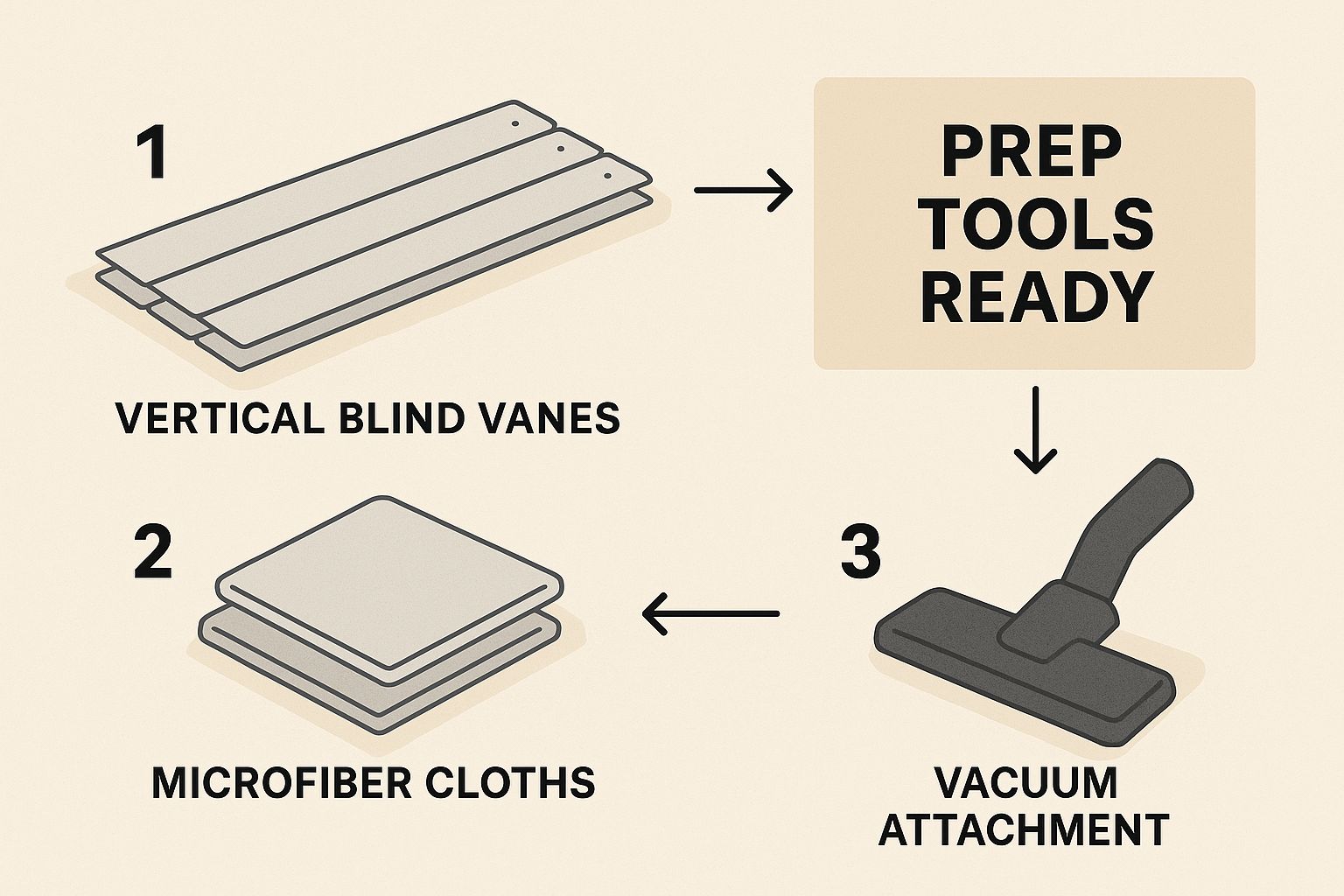 1

VERTICAL BLIND VANES

PREP TOOLS READY

2

MICROFIBER CLOTHS

3

VACUUM ATTACHMENT