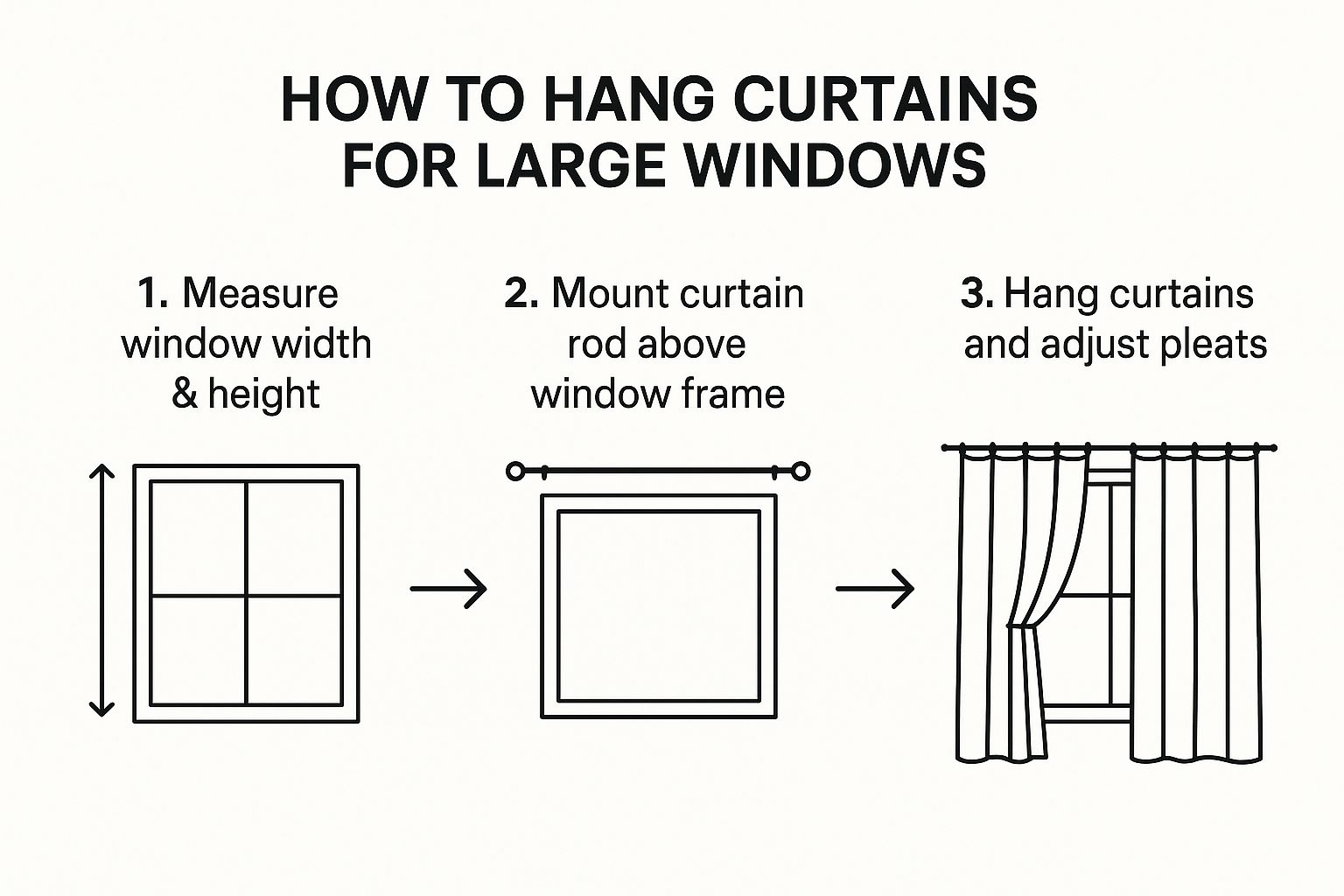 HOW TO HANG CURTAINS FOR LARGE WINDOWS

1. Measure window width & height

2. Mount curtain rod above window frame

3. Hang curtains and adjust pleats