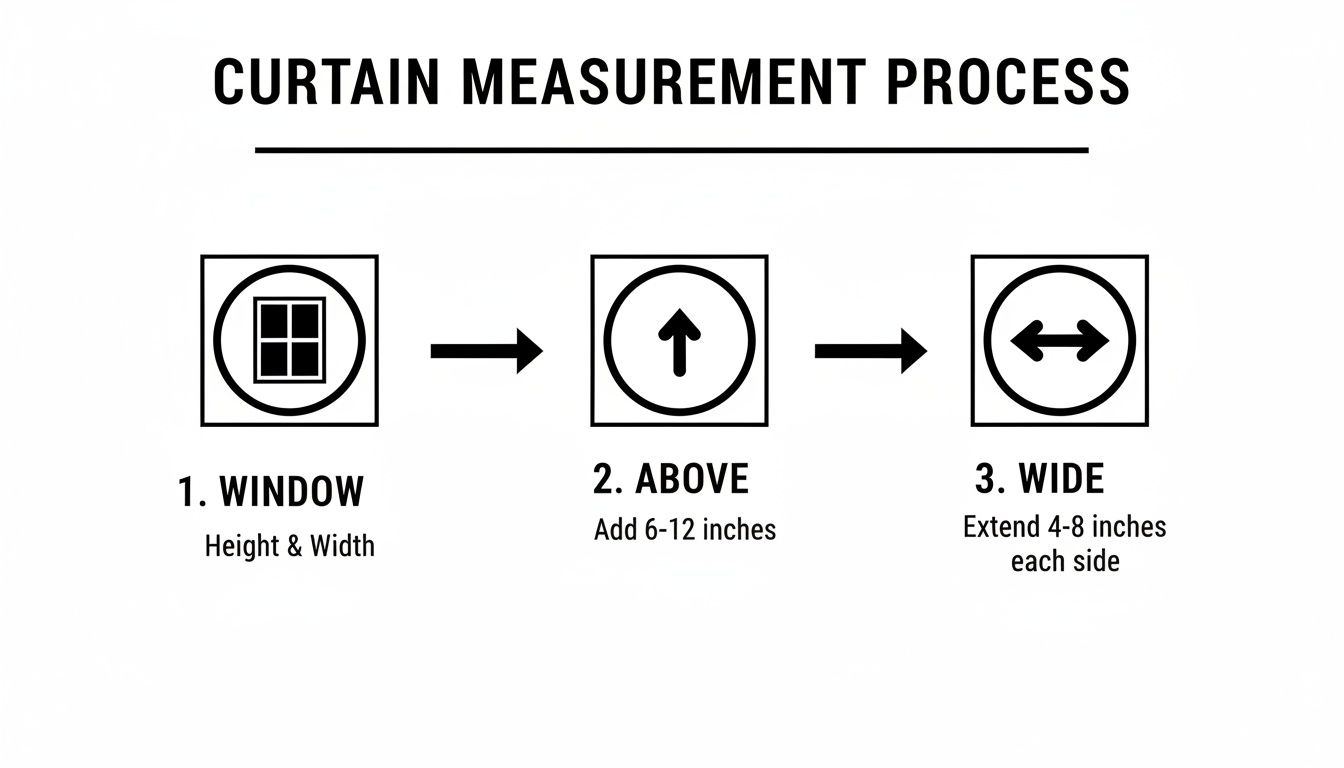 CURTAIN MEASUREMENT PROCESS

1. WINDOW
Height & Width

2. ABOVE
Add 6-12 inches

3. WIDE
Extend 4-8 inches each side