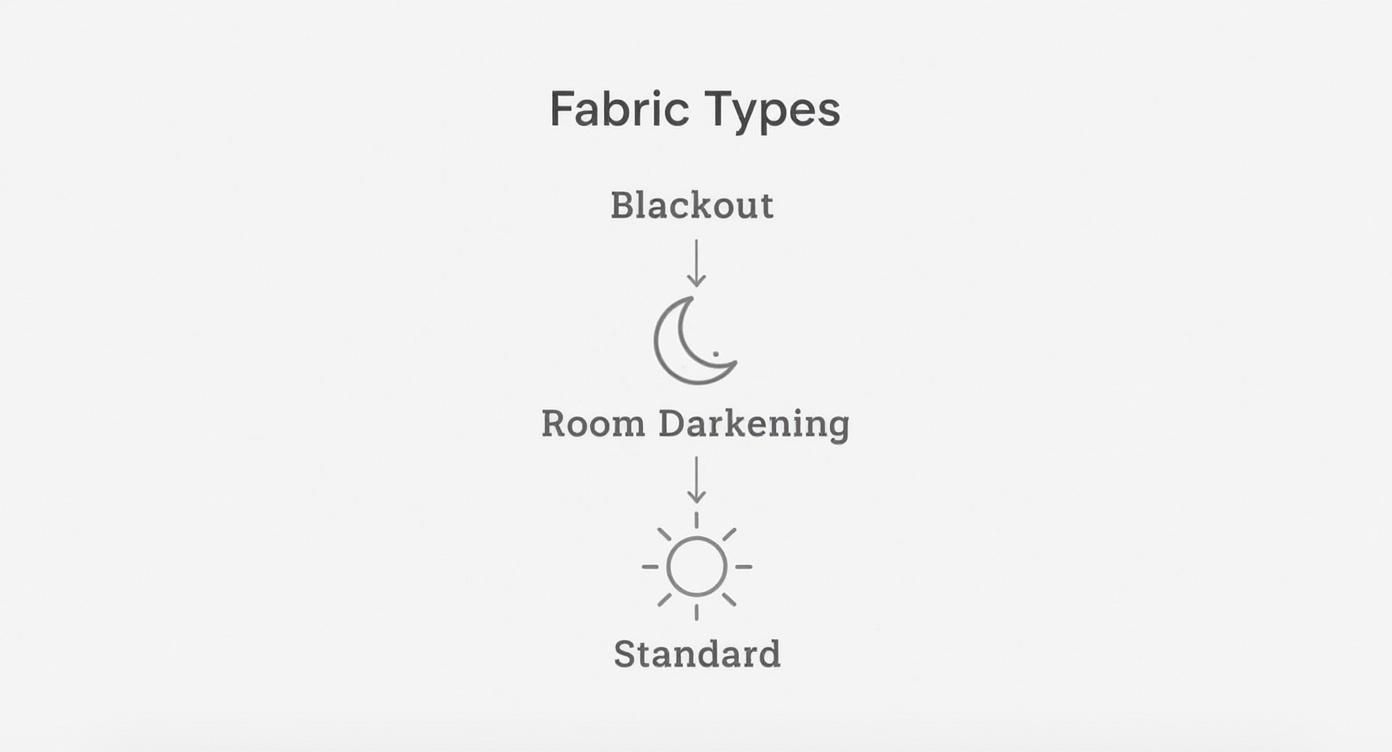 Fabric Types

Blackout

Room Darkening

Standard