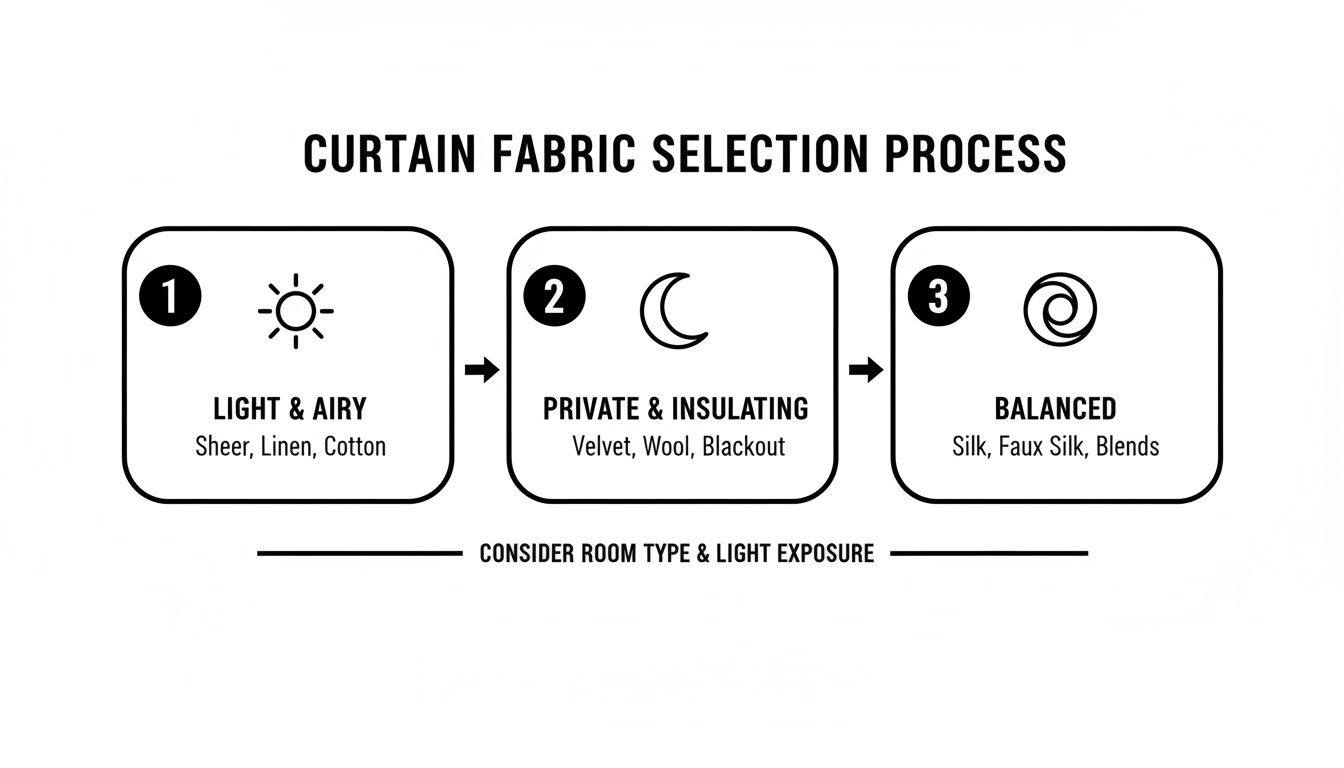 CURTAIN FABRIC SELECTION PROCESS

1
LIGHT & AIRY
Sheer, Linen, Cotton

2
PRIVATE & INSULATING
Velvet, Wool, Blackout

3
BALANCED
Silk, Faux Silk, Blends

CONSIDER ROOM TYPE & LIGHT EXPOSURE