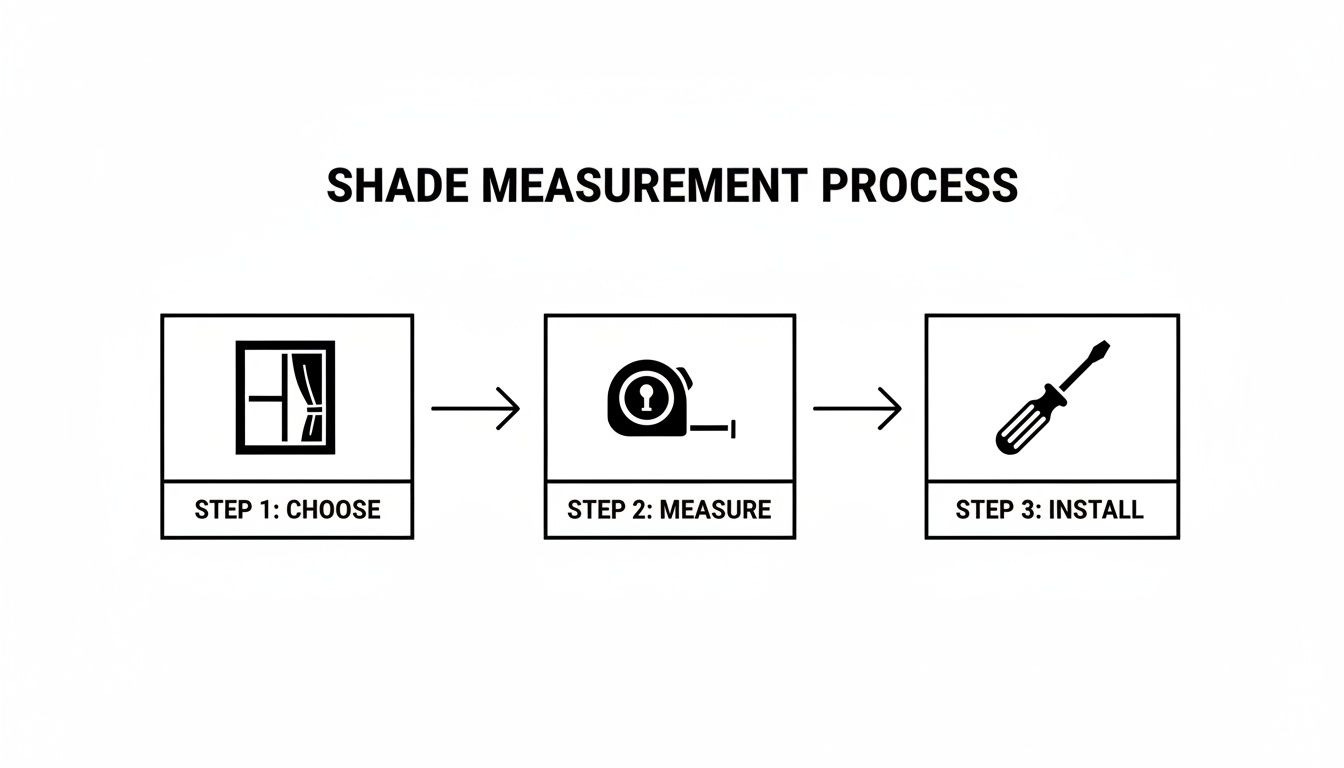 SHADE MEASUREMENT PROCESS

STEP 1: CHOOSE

STEP 2: MEASURE

STEP 3: INSTALL