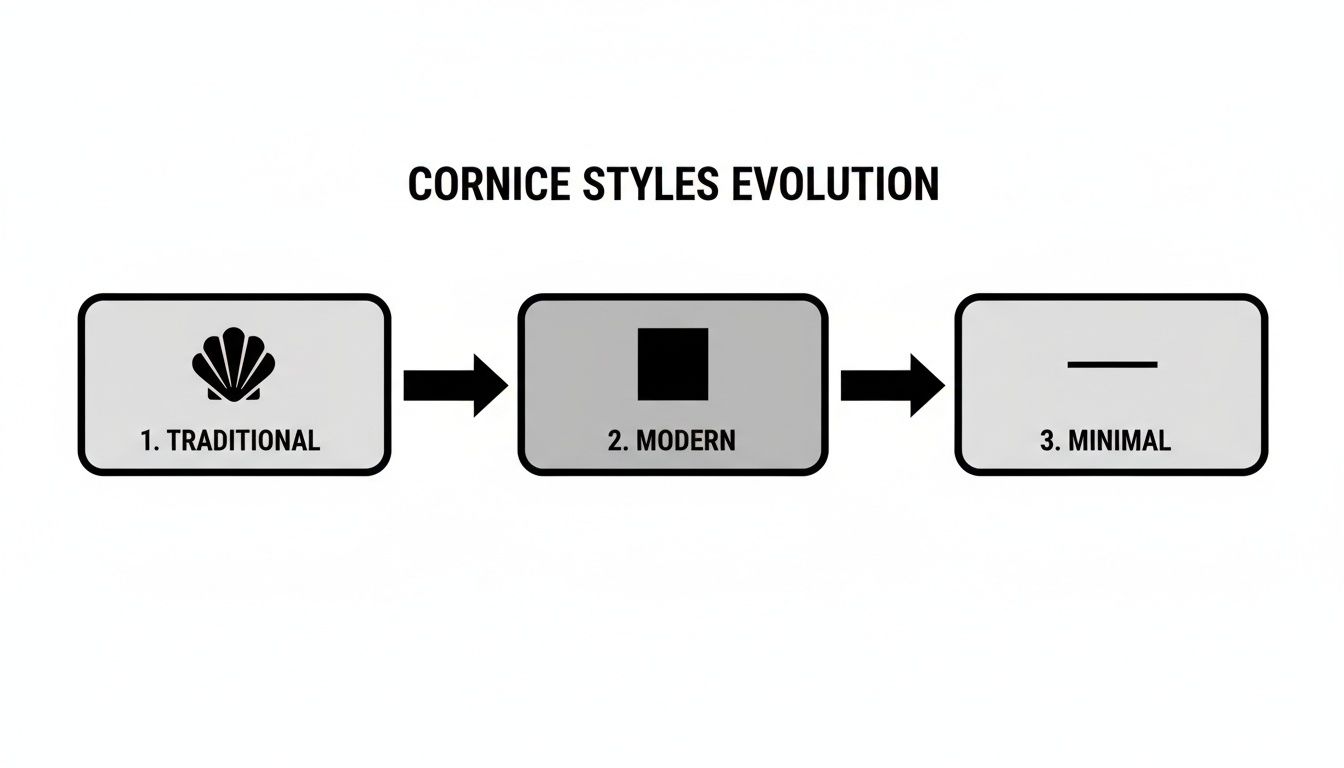 CORNICE STYLES EVOLUTION

1. TRADITIONAL

2. MODERN

3. MINIMAL