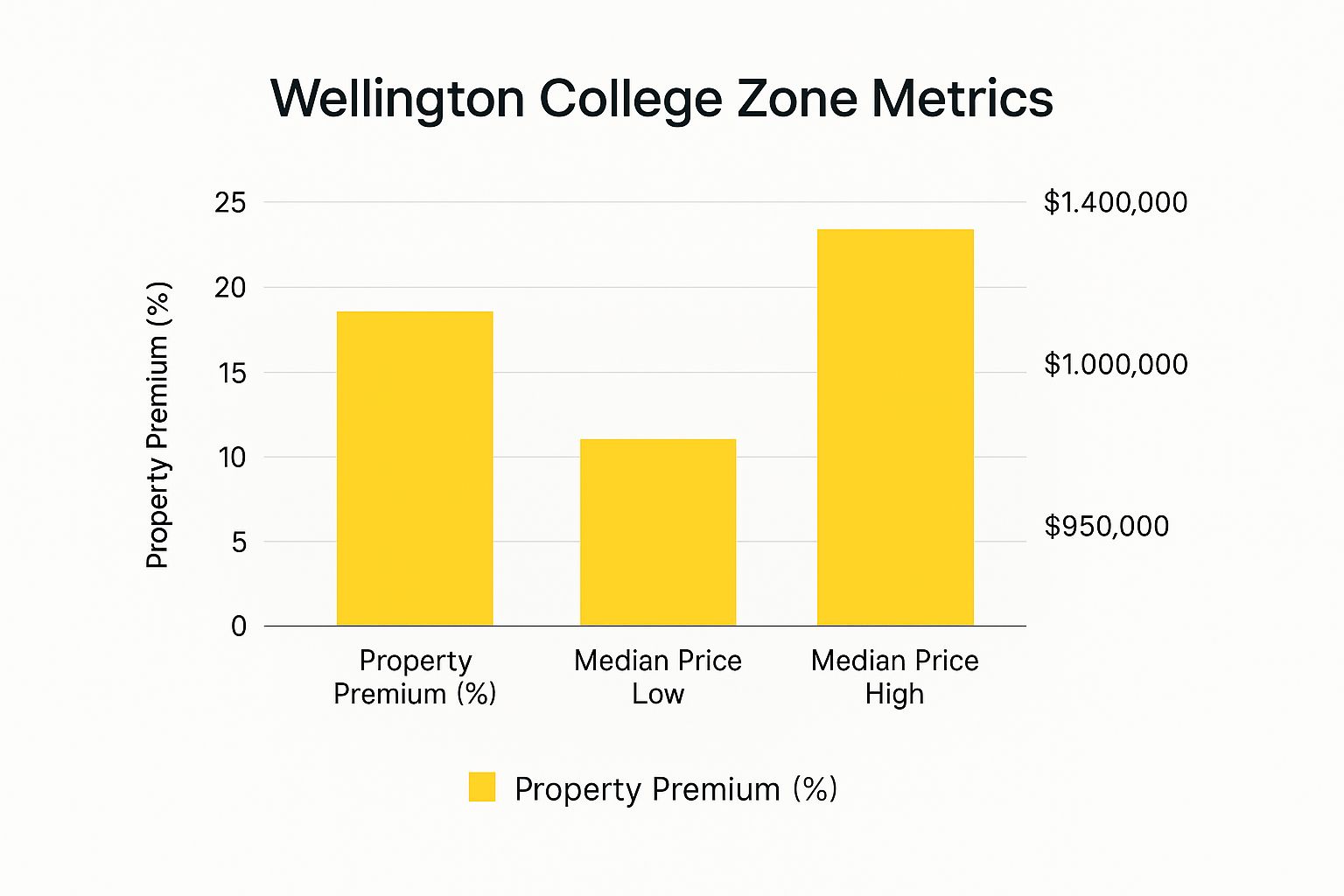 Wellington College Zone Metrics

Property Premium (%)

25
20
15
10
5
0

$1.400,000
$1.000,000
$950,000

Property Premium (%)
Median Price Low
Median Price High

Property Premium (%)