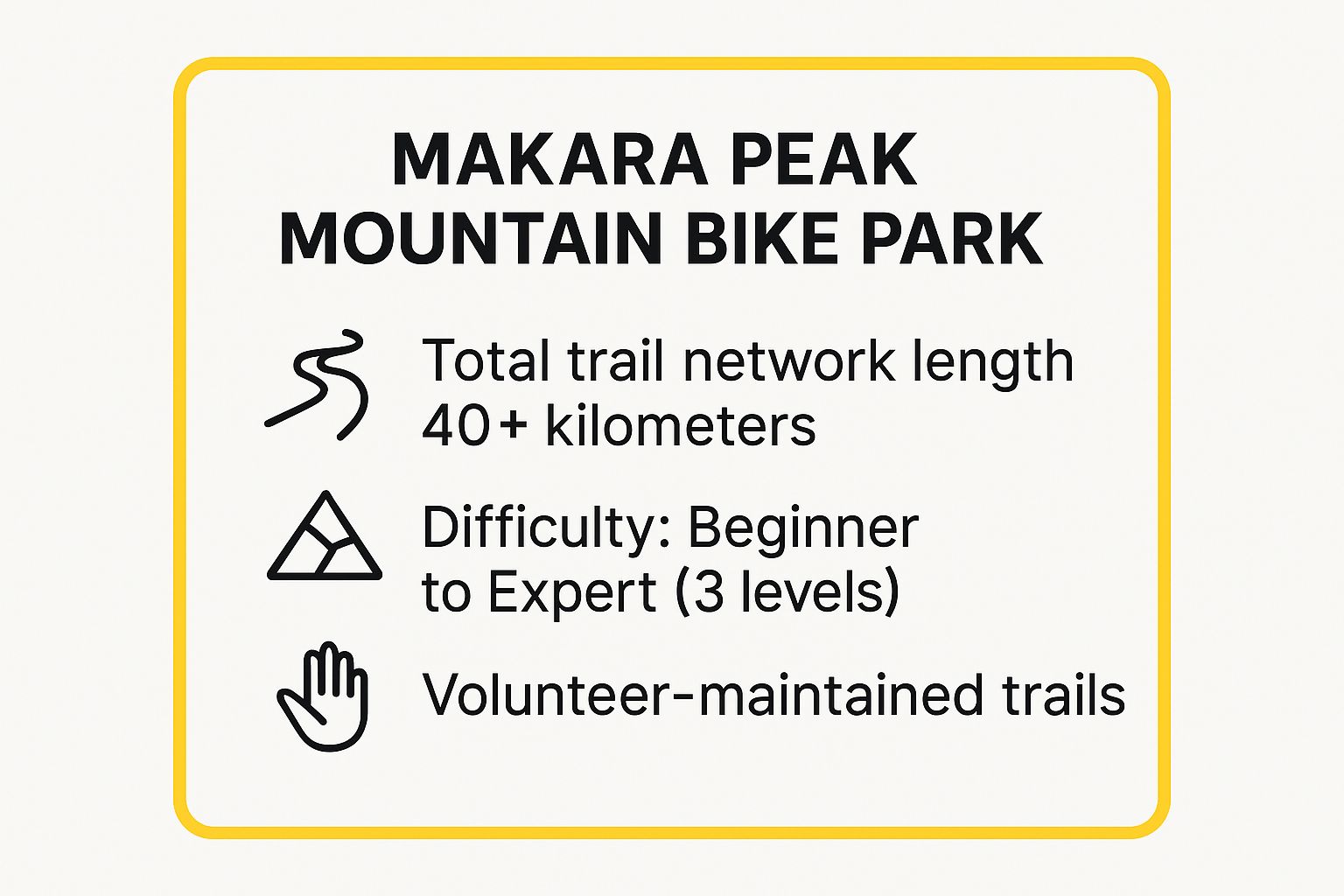 MAKARA PEAK MOUNTAIN BIKE PARK

Total trail network length 40+ kilometers

Difficulty: Beginner to Expert (3 levels)

Volunteer-maintained trails