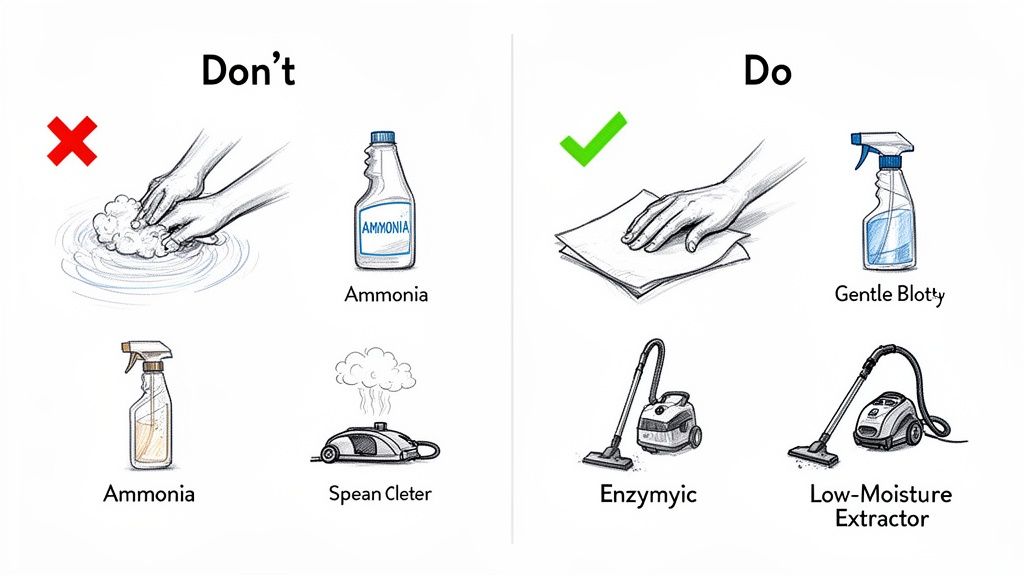 Don't

AMMONIA

Ammonia

Ammonia

Spean Cleter

Do

Gentle Blotty

Enzymyic

Low-Moisture Extractor